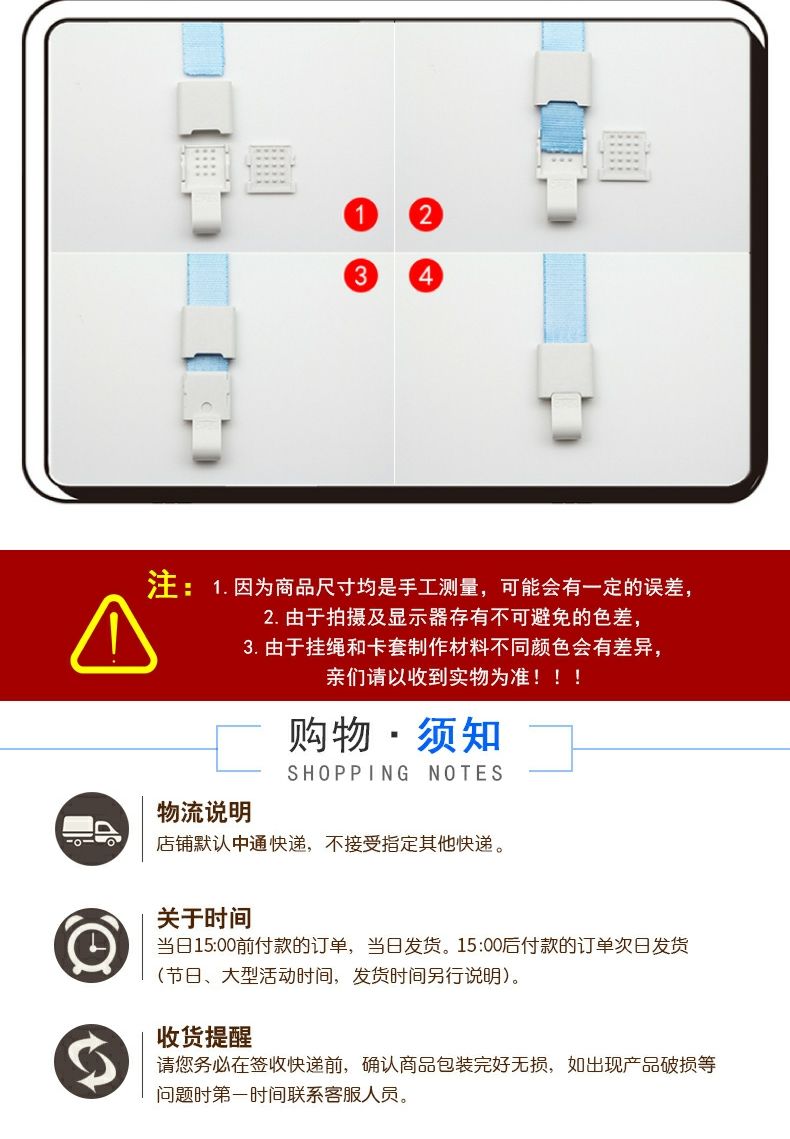 1 2
3 4

注：1. 因为商品尺寸均是手工测量，可能会有一定的误差，
2. 由于拍摄及显示器存有不可避免的色差，
3. 由于挂绳和卡套制作材料不同颜色会有差异，
亲们请以收到实物为准！！！

购物 · 须知
SHOPPING NOTES

物流说明
店铺默认中通快递，不接受指定其他快递。

关于时间
当日15:00前付款的订单，当日发货。15:00后付款的订单次日发货（节日、大型活动时间，发货时间另行说明）。

收货提醒
请您务必在签收快递前，确认商品包装完好无损，如出现产品破损等问题时第一时间联系客服人员。