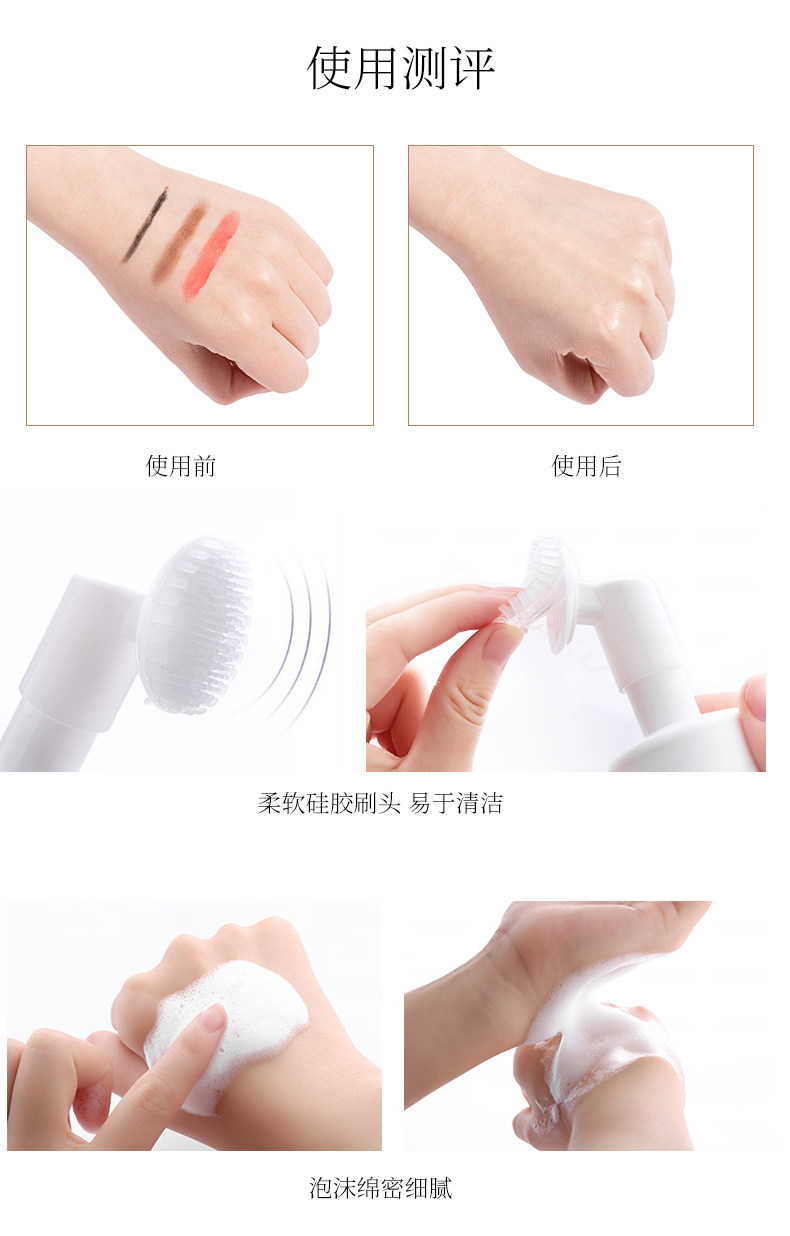 使用测评

使用前

使用后

柔软硅胶刷头 易于清洁

泡沫绵密细腻