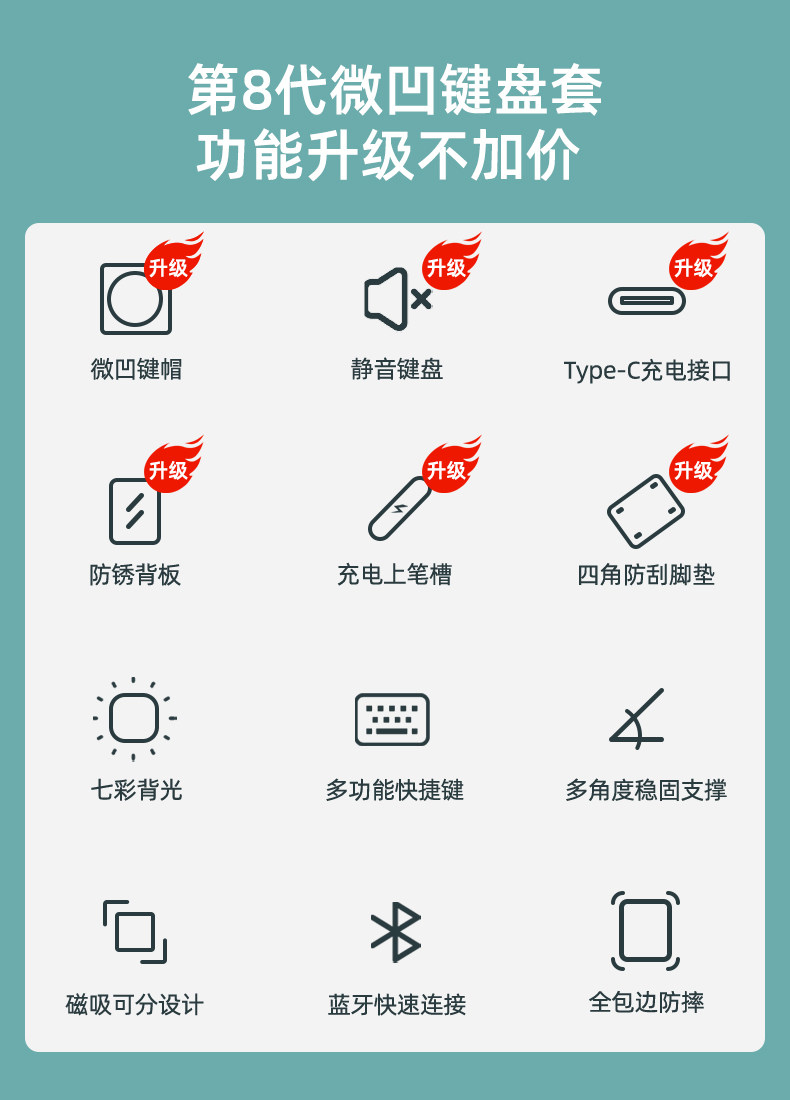 第8代微凹键盘套
功能升级不加价

升级
微凹键帽

升级
静音键盘

升级
Type-C充电接口

升级
防锈背板

升级
充电上笔槽

升级
四角防刮脚垫

七彩背光

多功能快捷键

多角度稳固支撑

磁吸可分设计

蓝牙快速连接

全包边防摔