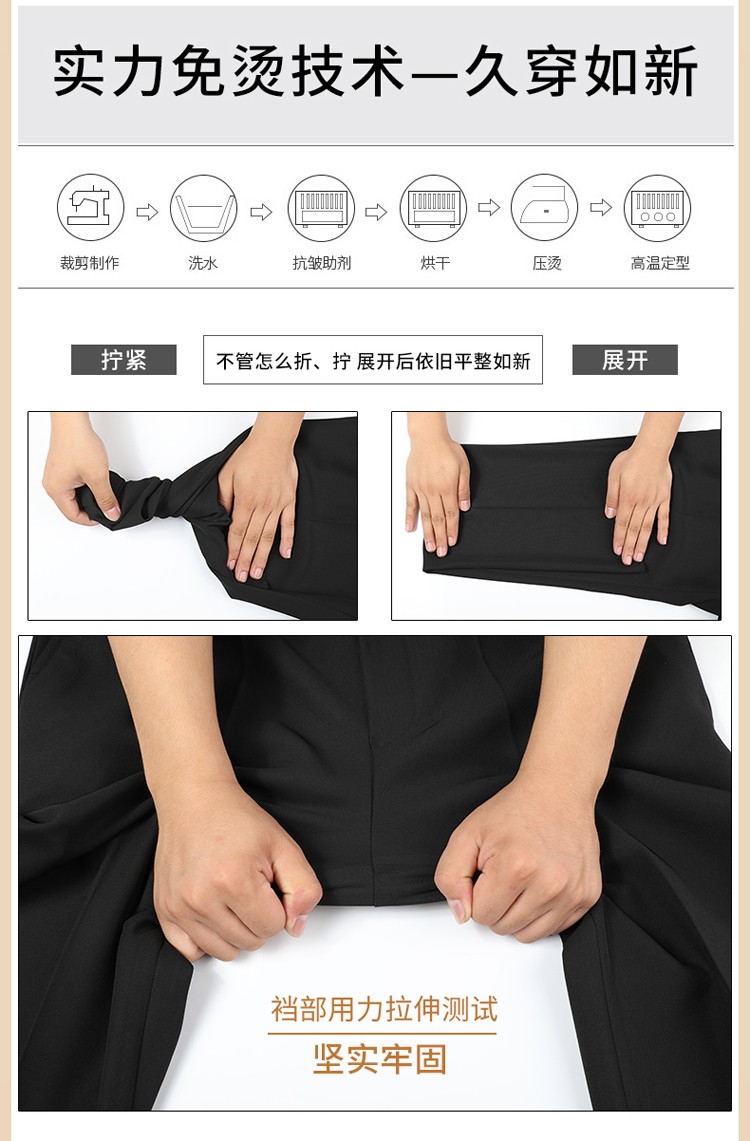 实力免烫技术—久穿如新

裁剪制作 洗水 抗皱助剂 烘干 压烫 高温定型

拧紧

不管怎么折、拧 展开后依旧平整如新

展开

裆部用力拉伸测试

坚实牢固