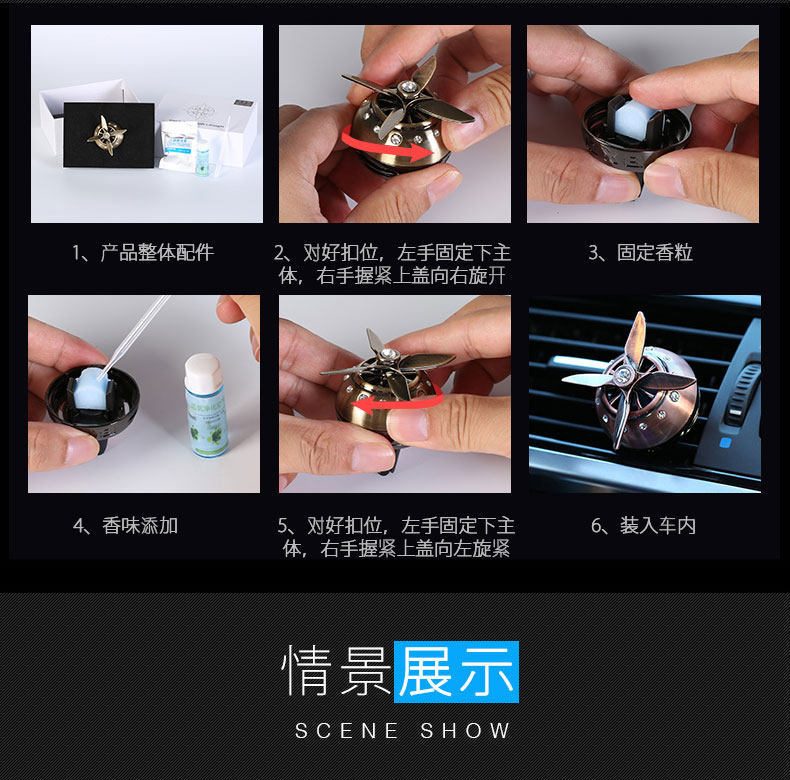 1、产品整体配件

2、对好扣位，左手固定下主体，右手握紧上盖向右旋开

3、固定香粒

4、香味添加

5、对好扣位，左手固定下主体，右手握紧上盖向左旋紧

6、装入车内

情景展示

SCENE SHOW