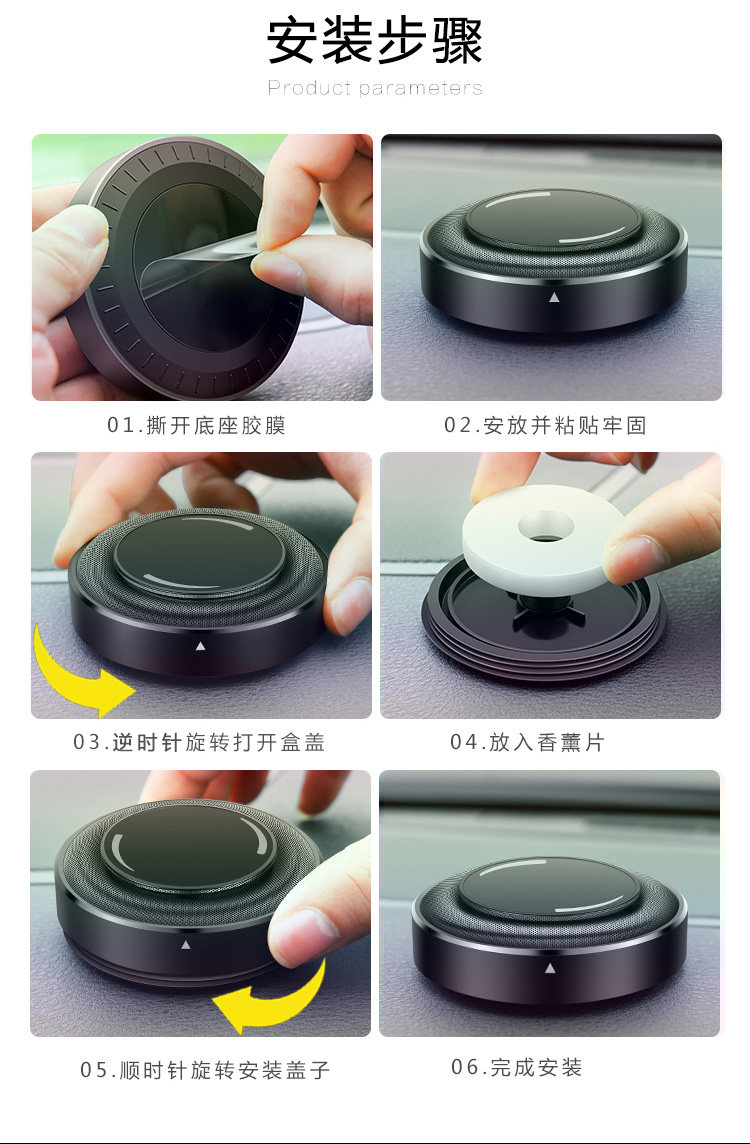 安装步骤

Product parameters

01.撕开底座胶膜

02.安放并粘贴牢固

03.逆时针旋转打开盒盖

04.放入香薰片

05.顺时针旋转安装盖子

06.完成安装