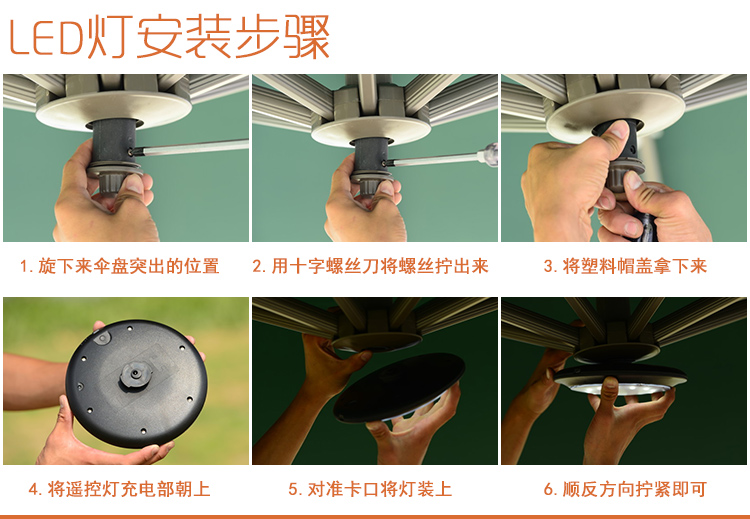 LED灯安装步骤

1. 旋下来伞盘突出的位置

2. 用十字螺丝刀将螺丝拧出来

3. 将塑料帽盖拿下来

4. 将遥控灯充电部朝上

5. 对准卡口将灯装上

6. 顺反方向拧紧即可