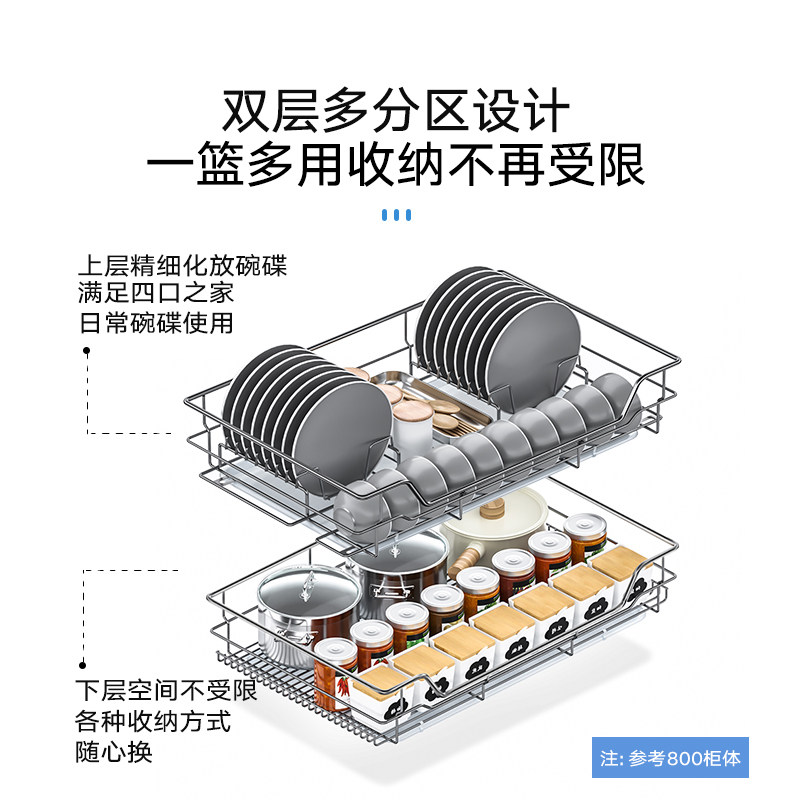 双层多分区设计
一篮多用收纳不再受限

上层精细化放碗碟
满足四口之家
日常碗碟使用

下层空间不受限
各种收纳方式
随心换

注: 参考800柜体