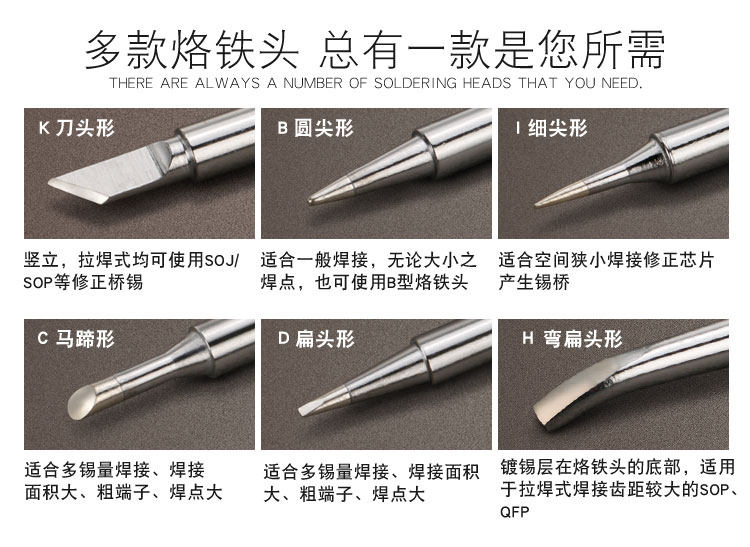 多款烙铁头 总有一款是您所需

THERE ARE ALWAYS A NUMBER OF SOLDERING HEADS THAT YOU NEED.

K 刀头形

竖立，拉焊式均可使用SOJ/SOP等修正桥锡

B 圆尖形

适合一般焊接，无论大小之焊点，也可使用B型烙铁头

I 细尖形

适合空间狭小焊接修正芯片产生锡桥

C 马蹄形

适合多锡量焊接、焊接面积大、粗端子、焊点大

D 扁头形

适合多锡量焊接、焊接面积大、粗端子、焊点大

H 弯扁头形

镀锡层在烙铁头的底部，适用于拉焊式焊接齿距较大的SOP、QFP