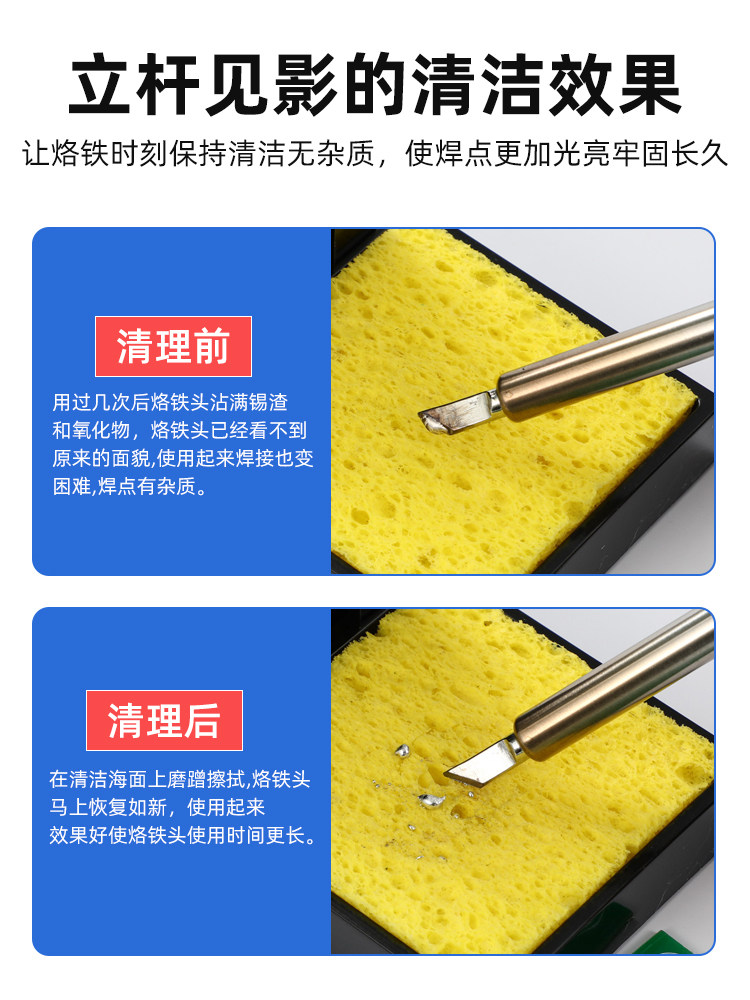 立杆见影的清洁效果

让烙铁时刻保持清洁无杂质，使焊点更加光亮牢固长久

清理前

用过几次后烙铁头沾满锡渣和氧化物，烙铁头已经看不到原来的面貌,使用起来焊接也变困难,焊点有杂质。

清理后

在清洁海面上磨蹭擦拭,烙铁头马上恢复如新，使用起来效果好使烙铁头使用时间更长。