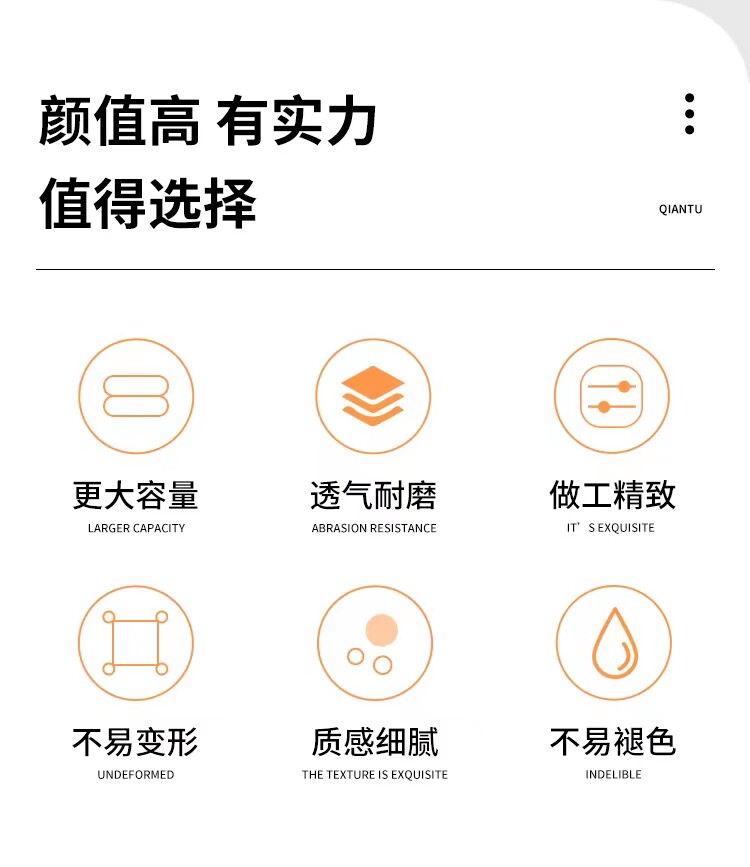 颜值高 有实力

值得选择

QIANTU

更大容量
LARGER CAPACITY

透气耐磨
ABRASION RESISTANCE

做工精致
IT'S EXQUISITE

不易变形
UNDEFORMED

质感细腻
THE TEXTURE IS EXQUISITE

不易褪色
INDELIBLE