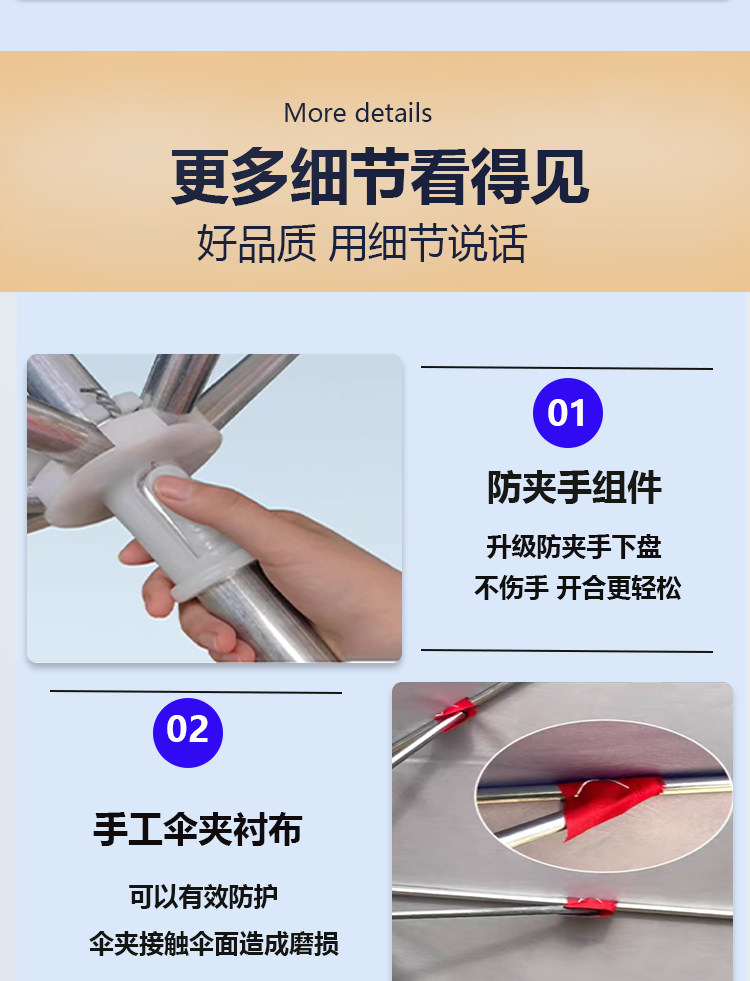 More details

更多细节看得见

好品质 用细节说话

01

防夹手组件

升级防夹手下盘
不伤手 开合更轻松

02

手工伞夹衬布

可以有效防护
伞夹接触伞面造成磨损