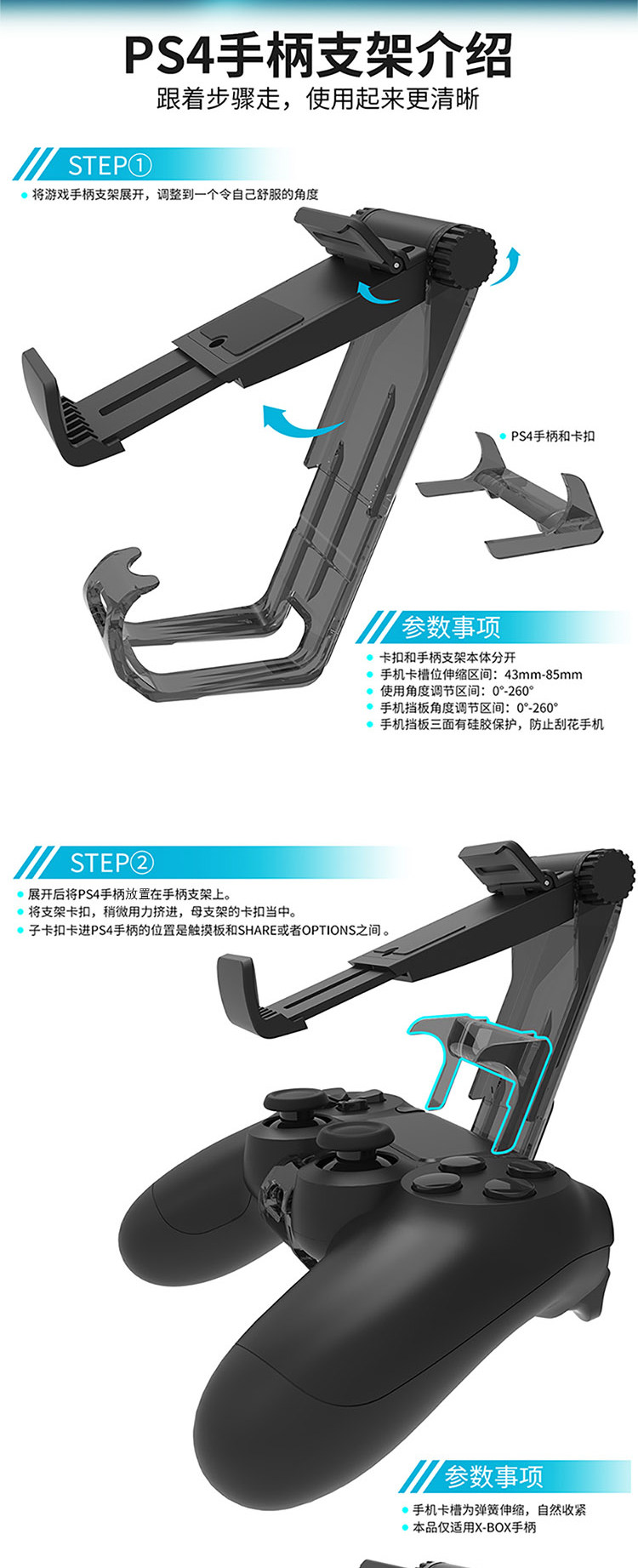 PS4手柄支架介绍
跟着步骤走，使用起来更清晰

STEP①
将游戏手柄支架展开，调整到一个令自己舒服的角度

PS4手柄和卡扣

参数事项
卡扣和手柄支架本体分开
手机卡槽位伸缩区间：43mm-85mm
使用角度调节区间：0°-260°
手机挡板角度调节区间：0°-260°
手机挡板三面有硅胶保护，防止刮花手机

STEP②
展开后将PS4手柄放置在手柄支架上。
将支架卡扣，稍微用力挤进，母支架的卡扣当中。
子卡扣卡进PS4手柄的位置是触摸板和SHARE或者OPTIONS之间。

参数事项
手机卡槽为弹簧伸缩，自然收紧
本品仅适用X-BOX手柄