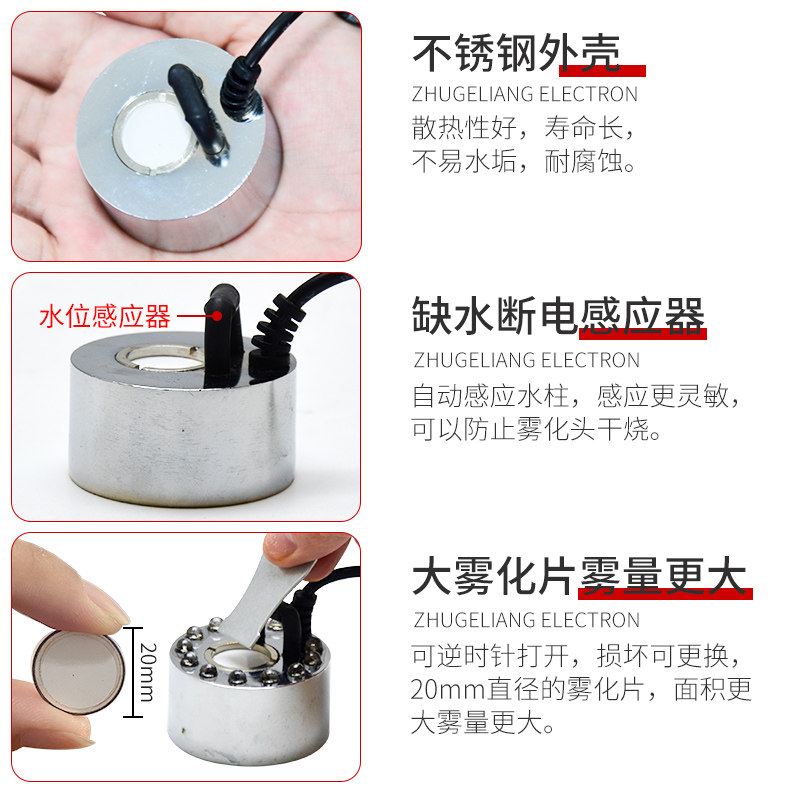 不锈钢外壳
ZHUGELIANG ELECTRON
散热性好，寿命长，不易水垢，耐腐蚀。

水位感应器

缺水断电感应器
ZHUGELIANG ELECTRON
自动感应水柱，感应更灵敏，可以防止雾化头干烧。

20mm

大雾化片雾量更大
ZHUGELIANG ELECTRON
可逆时针打开，损坏可更换，20mm直径的雾化片，面积更大雾量更大。