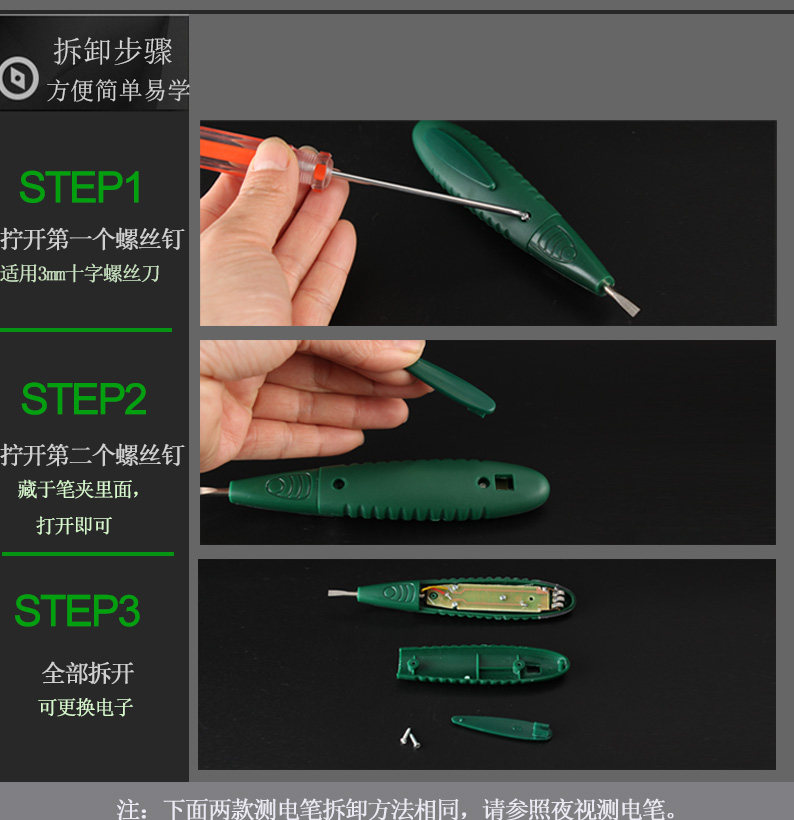 拆卸步骤
方便简单易学

STEP1
拧开第一个螺丝钉
适用3mm十字螺丝刀

STEP2
拧开第二个螺丝钉
藏于笔夹里面，
打开即可

STEP3
全部拆开
可更换电子

注：下面两款测电笔拆卸方法相同，请参照夜视测电笔。