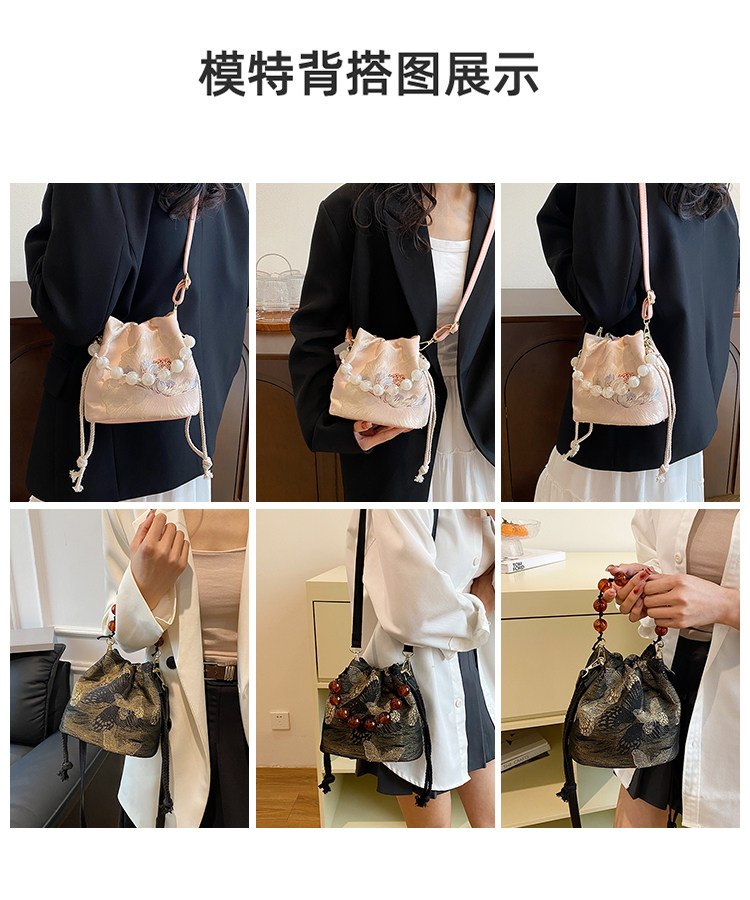 模特背搭图展示