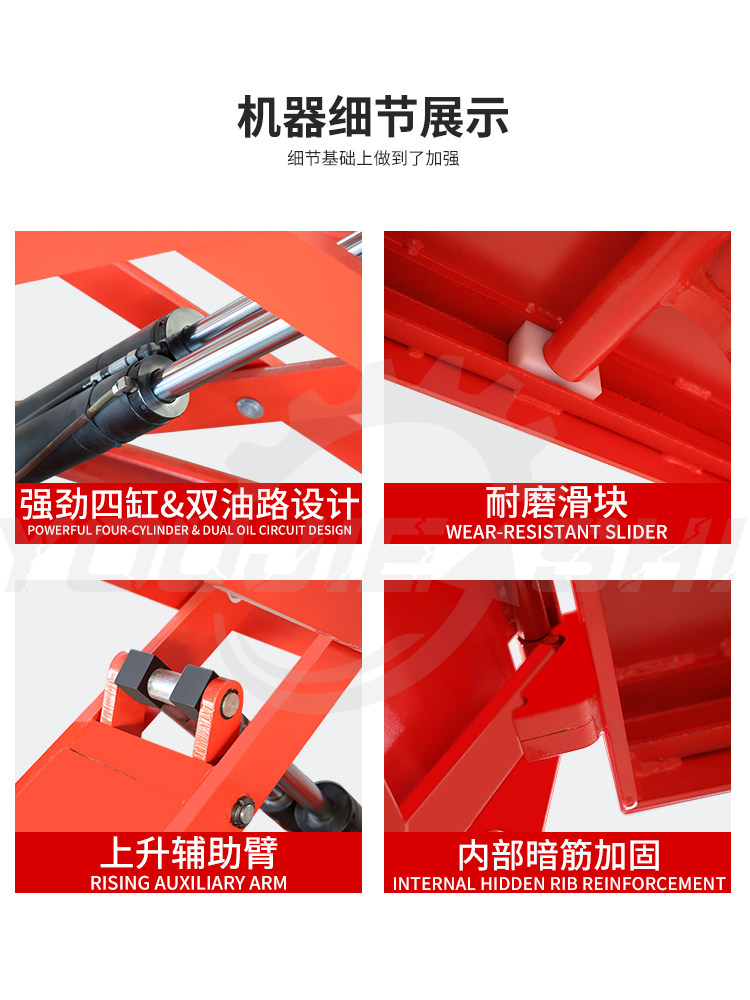 机器细节展示

细节基础上做到了加强

强劲四缸&双油路设计
POWERFUL FOUR-CYLINDER & DUAL OIL CIRCUIT DESIGN

耐磨滑块
WEAR-RESISTANT SLIDER

上升辅助臂
RISING AUXILIARY ARM

内部暗筋加固
INTERNAL HIDDEN RIB REINFORCEMENT