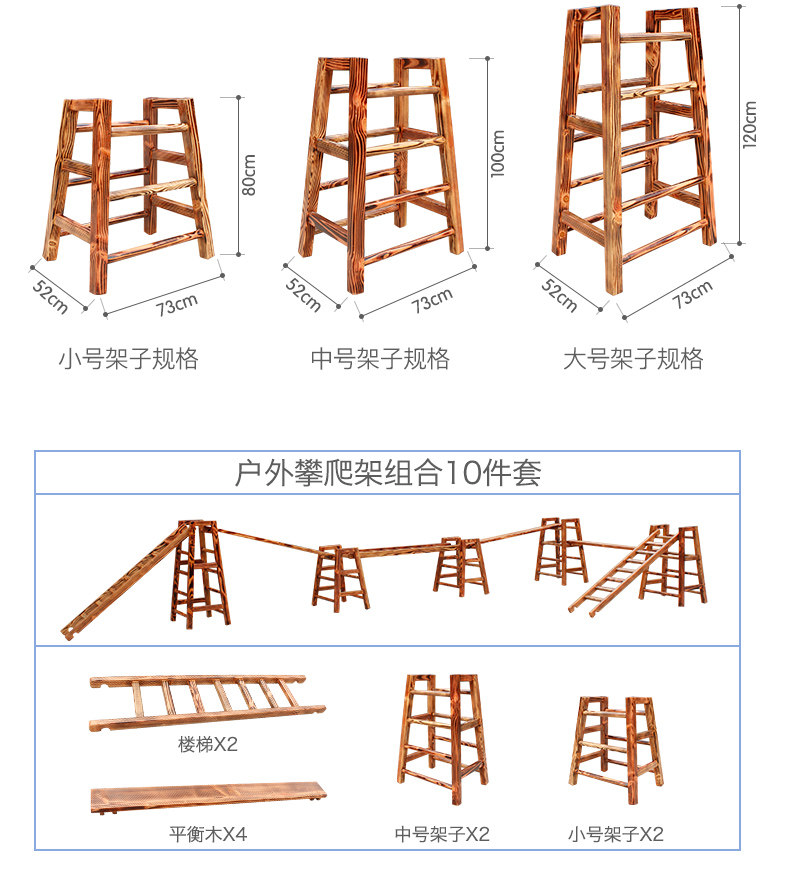 80cm
52cm
73cm
小号架子规格

100cm
52cm
73cm
中号架子规格

120cm
52cm
73cm
大号架子规格

户外攀爬架组合10件套

楼梯X2

平衡木X4

中号架子X2

小号架子X2