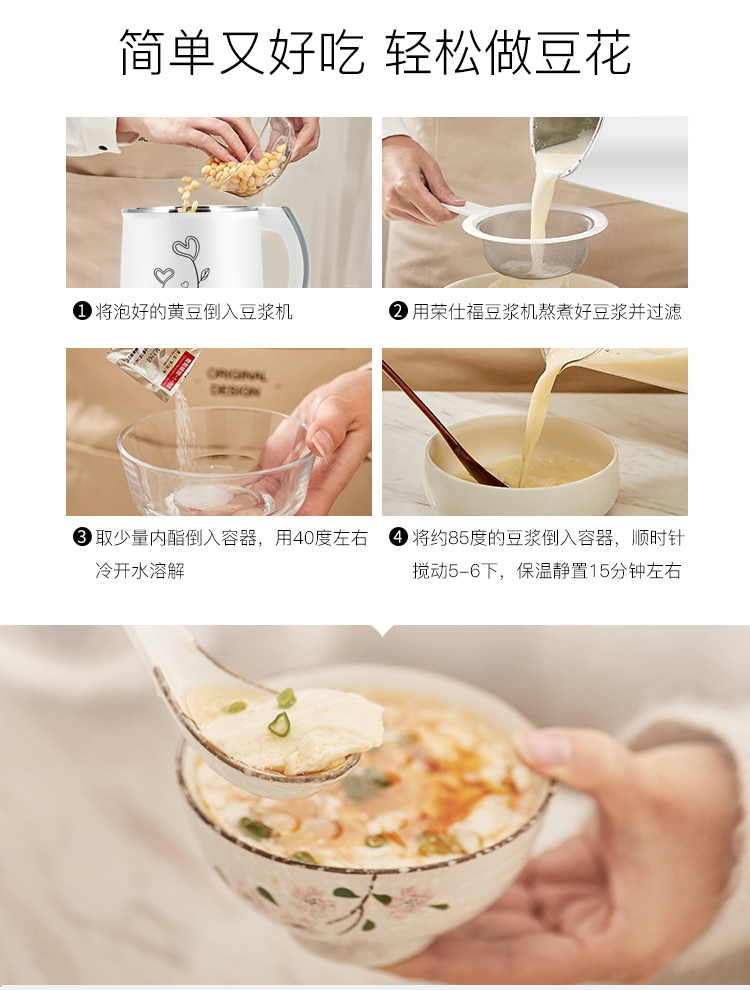 简单又好吃 轻松做豆花

❶将泡好的黄豆倒入豆浆机

❷用荣仕福豆浆机熬煮好豆浆并过滤

ORIGINAL DESIGN

❸取少量内酯倒入容器，用40度左右冷开水溶解

❹将约85度的豆浆倒入容器，顺时针搅动5-6下，保温静置15分钟左右