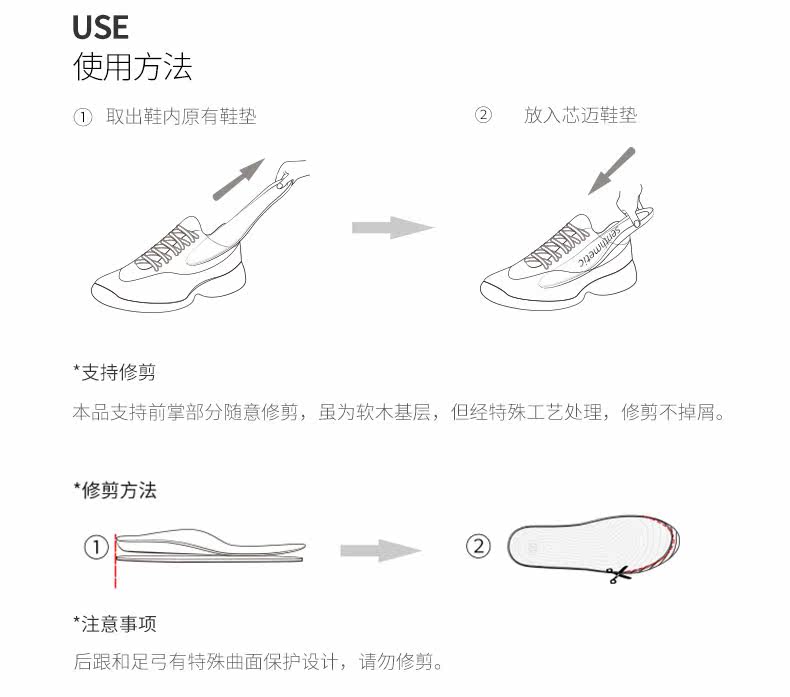 USE
使用方法

① 取出鞋内原有鞋垫

② 放入芯迈鞋垫

sentimetic

*支持修剪

本品支持前掌部分随意修剪，虽为软木基层，但经特殊工艺处理，修剪不掉屑。

*修剪方法

①

②

*注意事项

后跟和足弓有特殊曲面保护设计，请勿修剪。