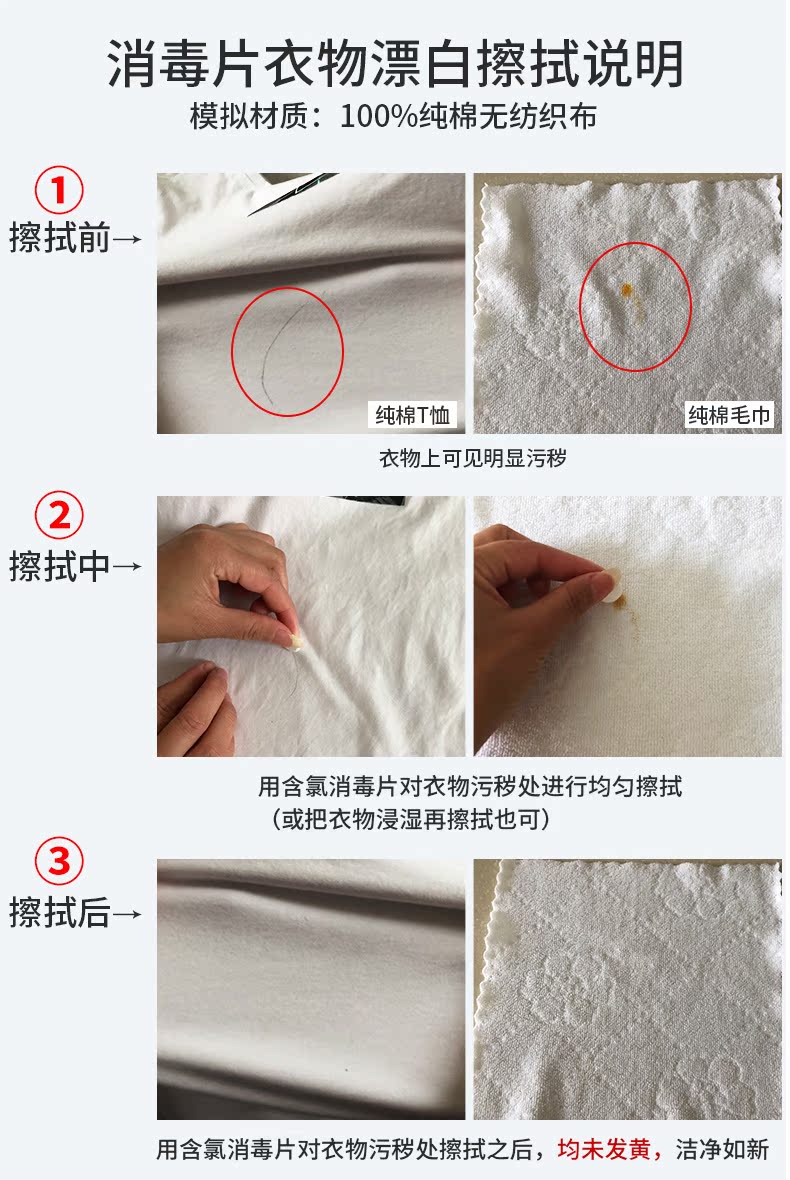 消毒片衣物漂白擦拭说明
模拟材质：100%纯棉无纺织布

①
擦拭前→
纯棉T恤
纯棉毛巾
衣物上可见明显污秽

②
擦拭中→
用含氯消毒片对衣物污秽处进行均匀擦拭
（或把衣物浸湿再擦拭也可）

③
擦拭后→
用含氯消毒片对衣物污秽处擦拭之后，均未发黄，洁净如新