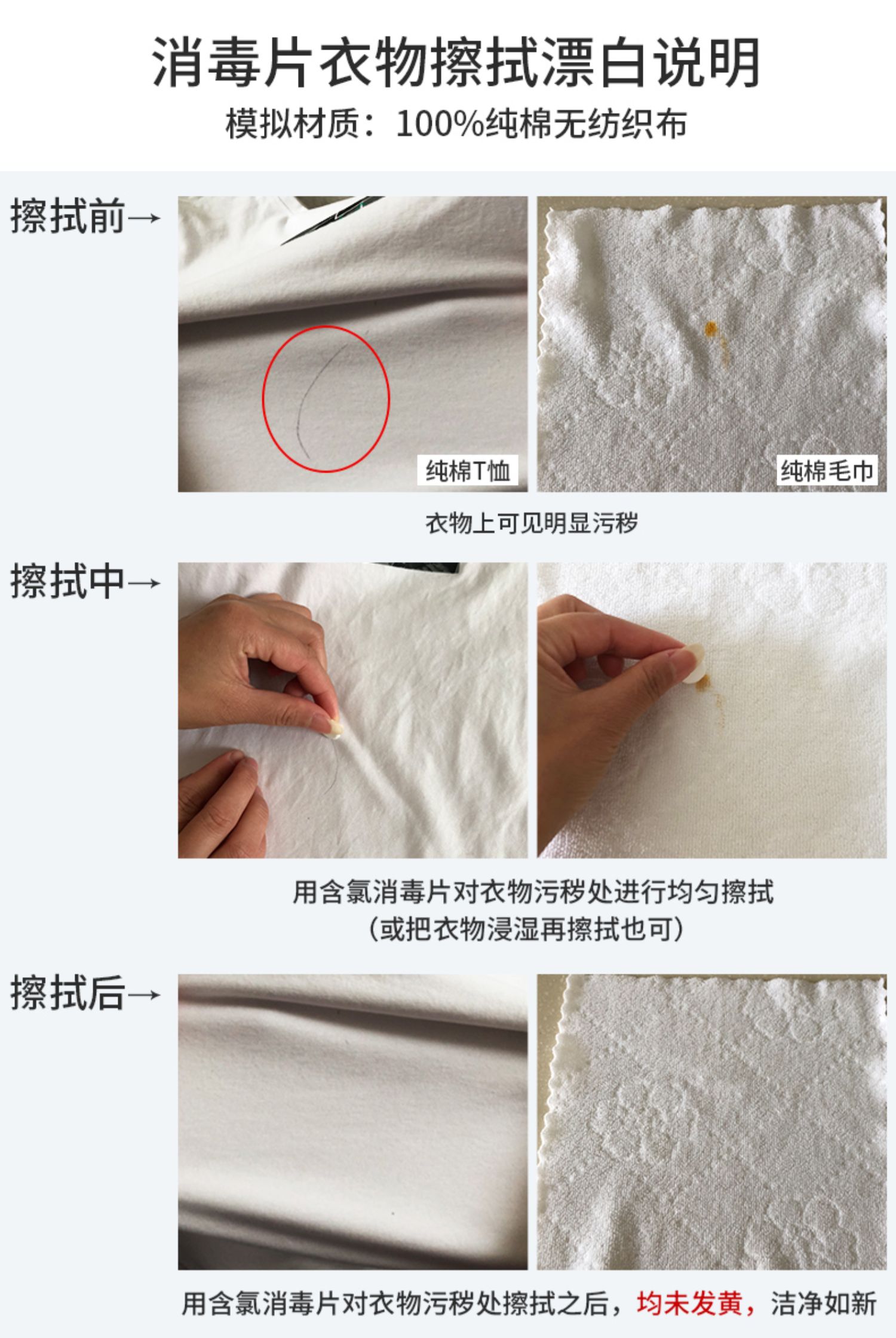 消毒片衣物擦拭漂白说明
模拟材质：100%纯棉无纺织布

擦拭前→

纯棉T恤

纯棉毛巾

衣物上可见明显污秽

擦拭中→

用含氯消毒片对衣物污秽处进行均匀擦拭
（或把衣物浸湿再擦拭也可）

擦拭后→

用含氯消毒片对衣物污秽处擦拭之后，均未发黄，洁净如新