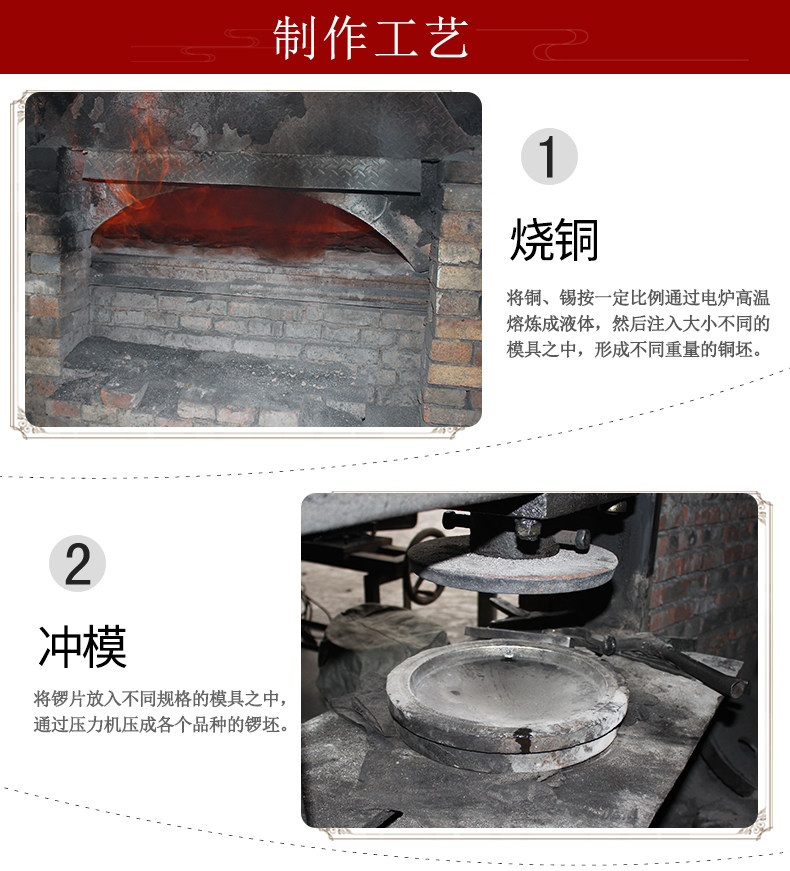 制作工艺

1

烧铜

将铜、锡按一定比例通过电炉高温熔炼成液体，然后注入大小不同的模具之中，形成不同重量的铜坯。

2

冲模

将锣片放入不同规格的模具之中，通过压力机压成各个品种的锣坯。