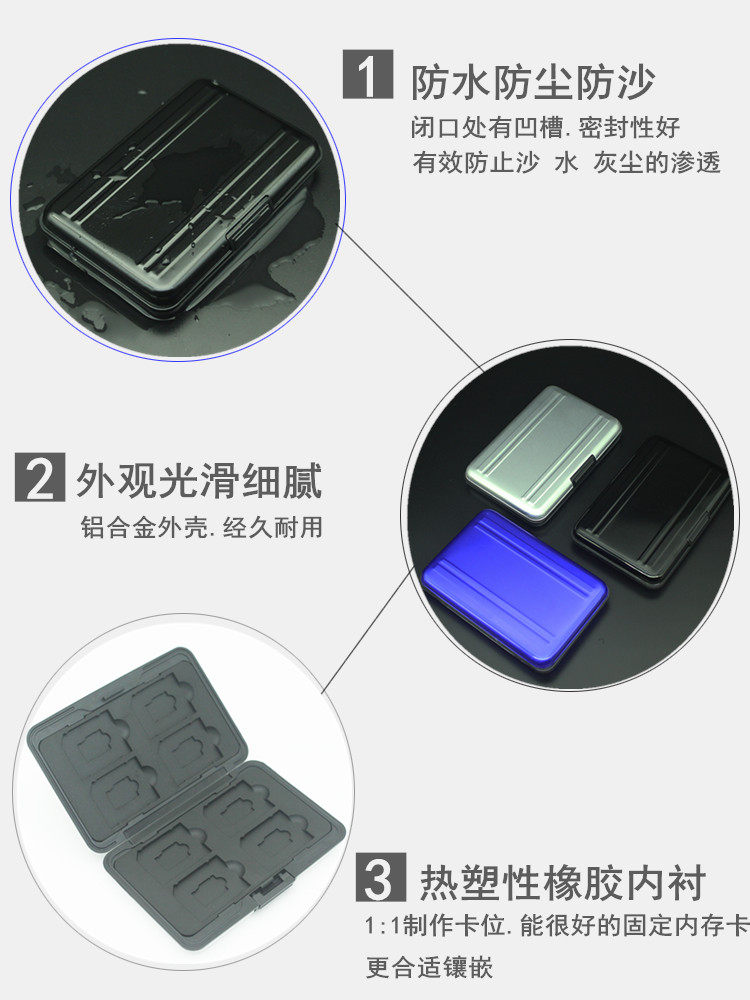 1 防水防尘防沙

闭口处有凹槽. 密封性好
有效防止沙 水 灰尘的渗透

2 外观光滑细腻

铝合金外壳. 经久耐用

3 热塑性橡胶内衬

1:1制作卡位. 能很好的固定内存卡
更合适镶嵌