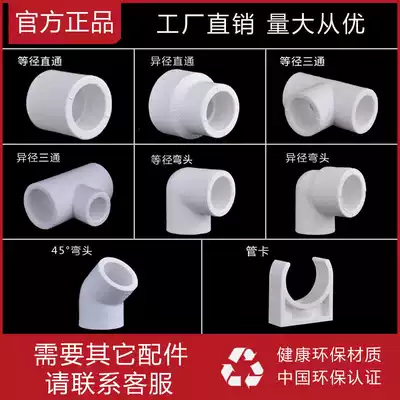 官方正品

工厂直销 量大从优

等径直通

异径直通

等径三通

异径三通

等径弯头

异径弯头

45°弯头

管卡

需要其它配件
请联系客服

健康环保材质
中国环保认证