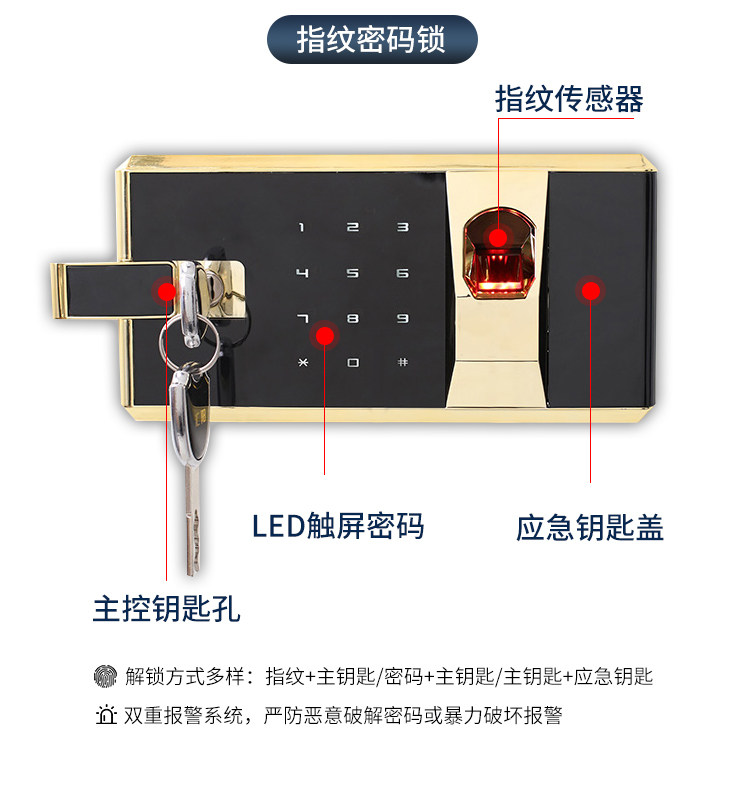 指纹密码锁

指纹传感器

1 2 3
4 5 6
7 8 9
* 0 #

LED触屏密码

应急钥匙盖

主控钥匙孔

解锁方式多样：指纹+主钥匙/密码+主钥匙/主钥匙+应急钥匙

双重报警系统，严防恶意破解密码或暴力破坏报警