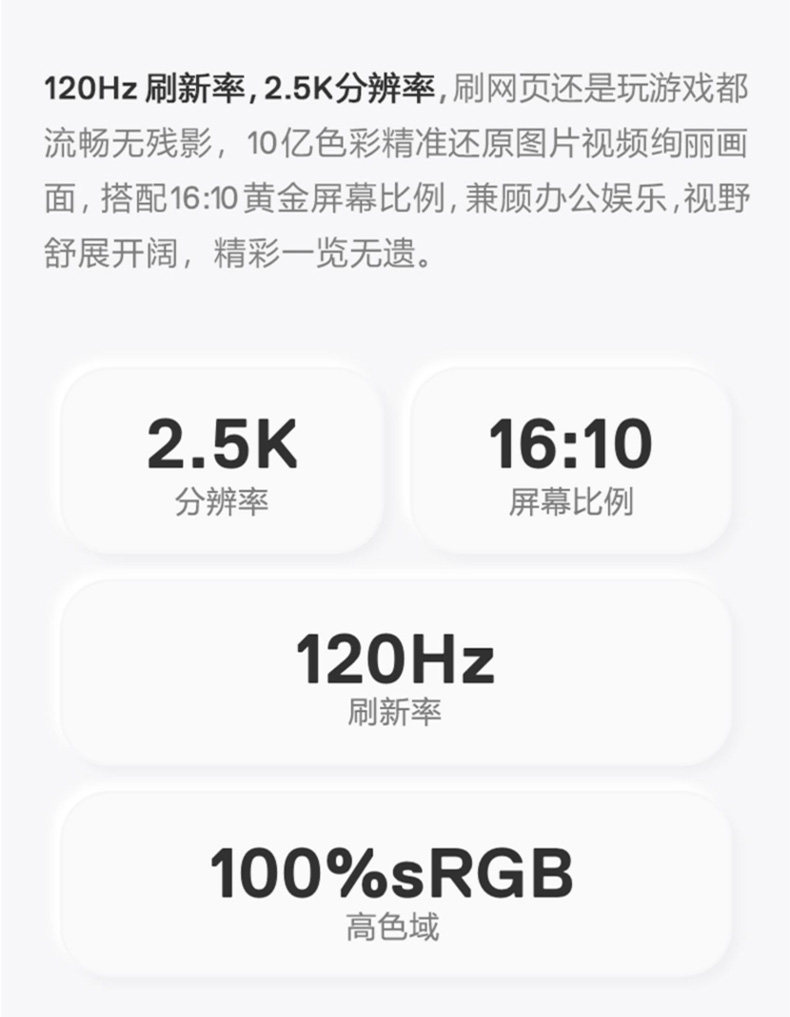 120Hz刷新率，2.5K分辨率，刷网页还是玩游戏都流畅无残影，10亿色彩精准还原图片视频绚丽画面，搭配16:10黄金屏幕比例，兼顾办公娱乐，视野舒展开阔，精彩一览无遗。

2.5K
分辨率

16:10
屏幕比例

120Hz
刷新率

100%sRGB
高色域