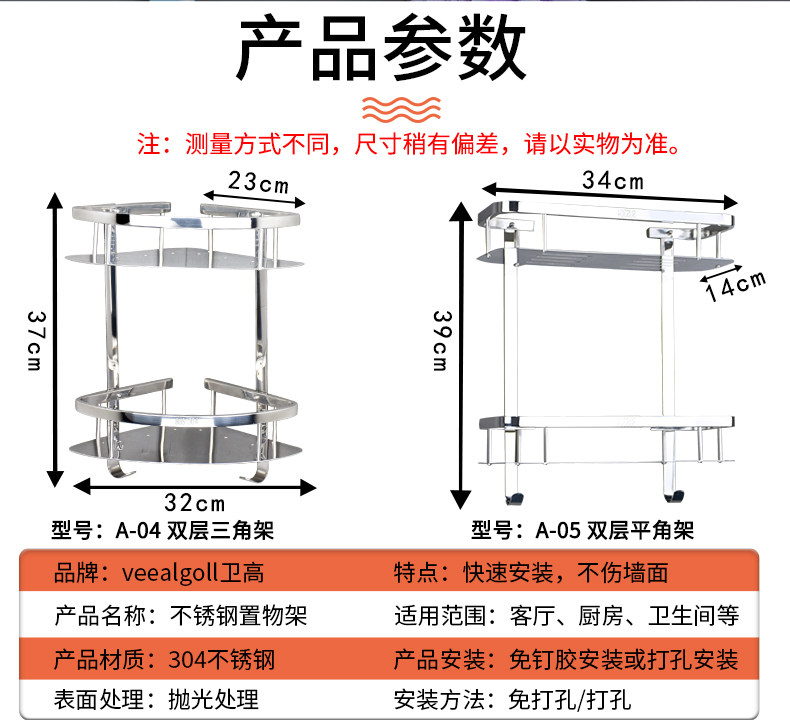 产品参数

注：测量方式不同，尺寸稍有偏差，请以实物为准。

23cm
37cm
32cm
型号：A-04 双层三角架

34cm
14cm
39cm
型号：A-05 双层平角架

| 品牌：veealgoll卫高 | 特点：快速安装，不伤墙面 |
|---|---|
| 产品名称：不锈钢置物架 | 适用范围：客厅、厨房、卫生间等 |
| 产品材质：304不锈钢 | 产品安装：免钉胶安装或打孔安装 |
| 表面处理：抛光处理 | 安装方法：免打孔/打孔 |