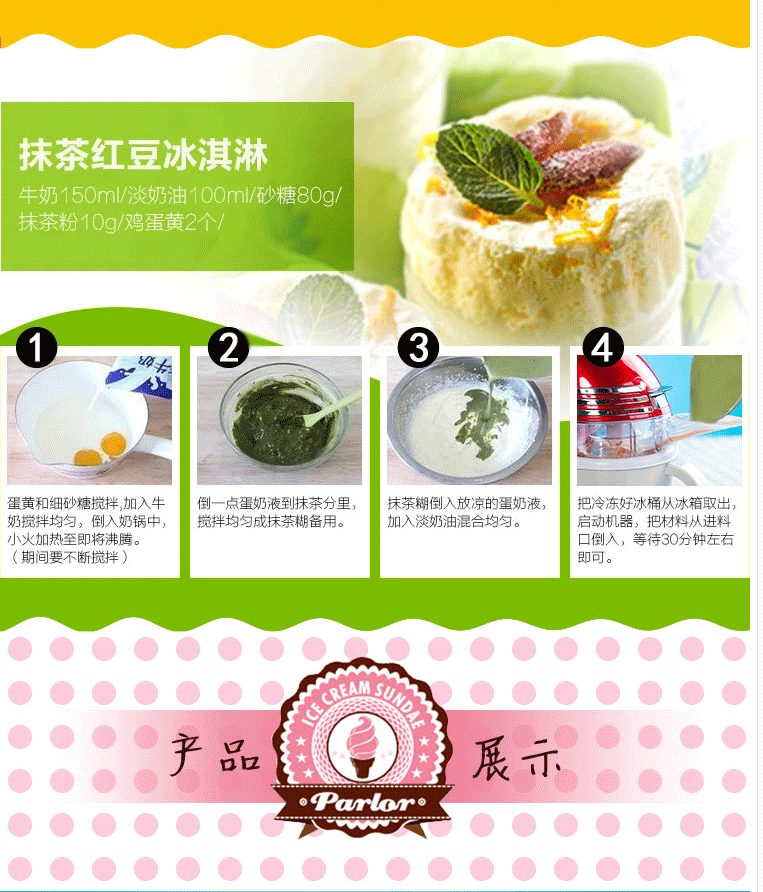 抹茶红豆冰淇淋

牛奶150ml/淡奶油100ml/砂糖80g/抹茶粉10g/鸡蛋黄2个/

1

蛋黄和细砂糖搅拌,加入牛奶搅拌均匀，倒入奶锅中,小火加热至即将沸腾。（期间要不断搅拌）

2

倒一点蛋奶液到抹茶分里,搅拌均匀成抹茶糊备用。

3

抹茶糊倒入放凉的蛋奶液,加入淡奶油混合均匀。

4

把冷冻好冰桶从冰箱取出,启动机器，把材料从进料口倒入，等待30分钟左右即可。

产品

ICE CREAM SUNDAE

Parlor

展示