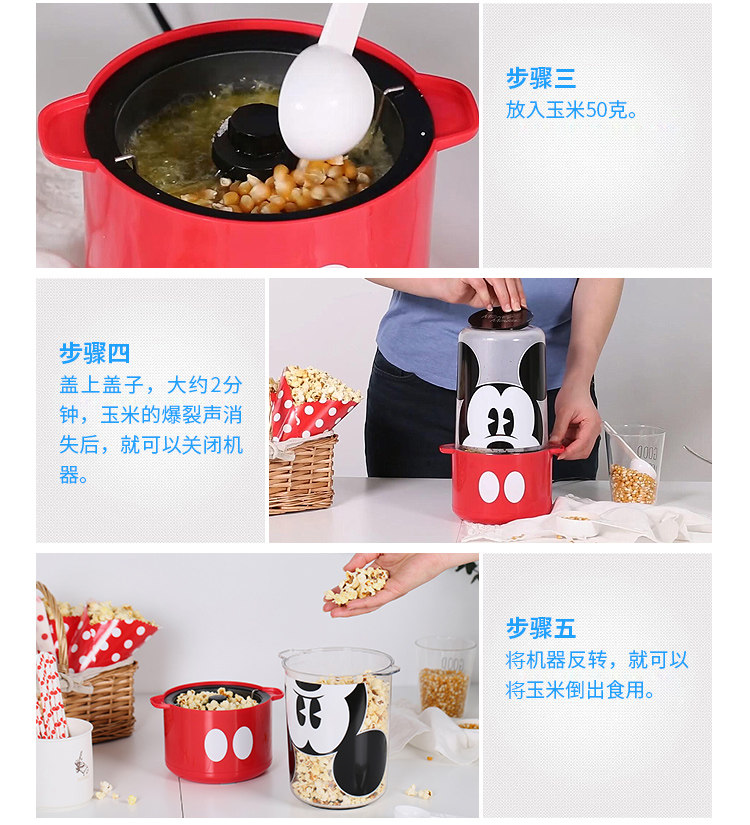 步骤三
放入玉米50克。

步骤四
盖上盖子，大约2分钟，玉米的爆裂声消失后，就可以关闭机器。

步骤五
将机器反转，就可以将玉米倒出食用。