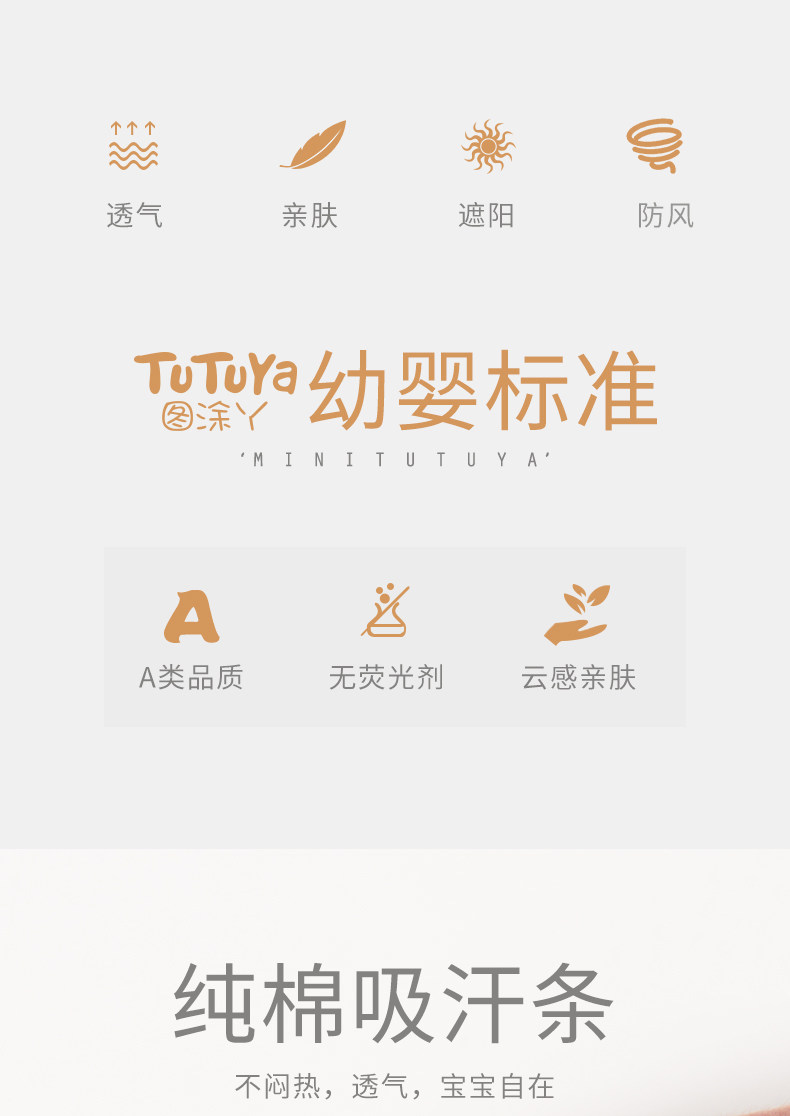 透气 亲肤 遮阳 防风

TuTuYa
图涂丫
幼婴标准
'MINITUTUYA'

A
A类品质 无荧光剂 云感亲肤

纯棉吸汗条
不闷热，透气，宝宝自在