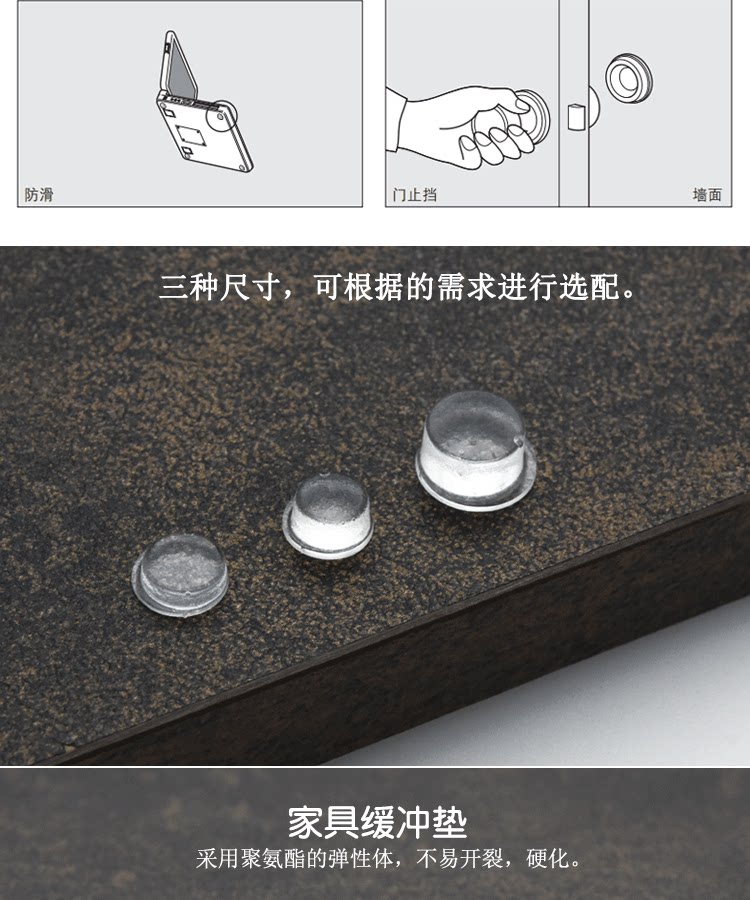 防滑

门止挡

墙面

三种尺寸，可根据的需求进行选配。

家具缓冲垫

采用聚氨酯的弹性体，不易开裂，硬化。