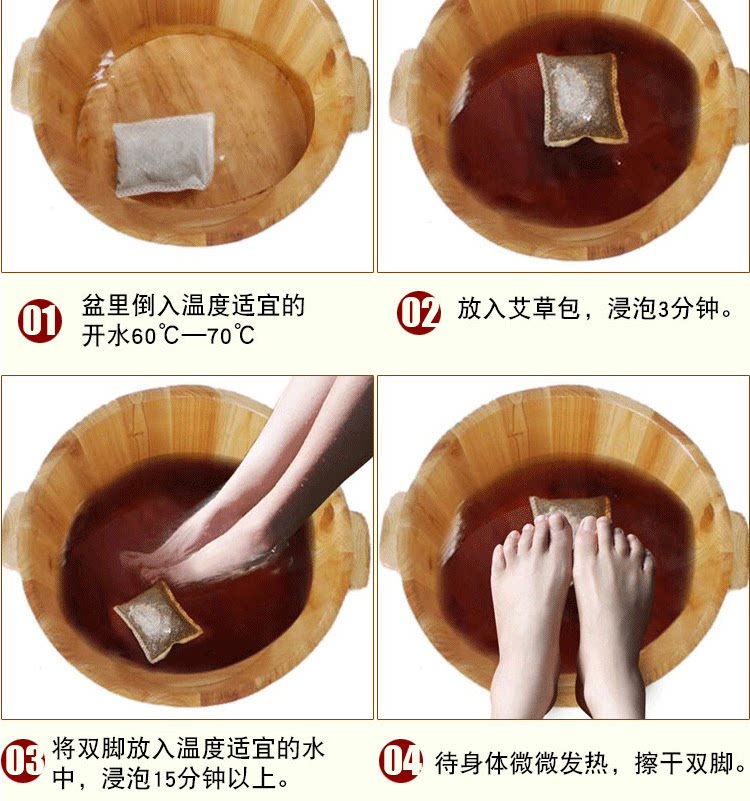 01 盆里倒入温度适宜的开水60℃—70℃

02 放入艾草包，浸泡3分钟。

03 将双脚放入温度适宜的水中，浸泡15分钟以上。

04 待身体微微发热，擦干双脚。