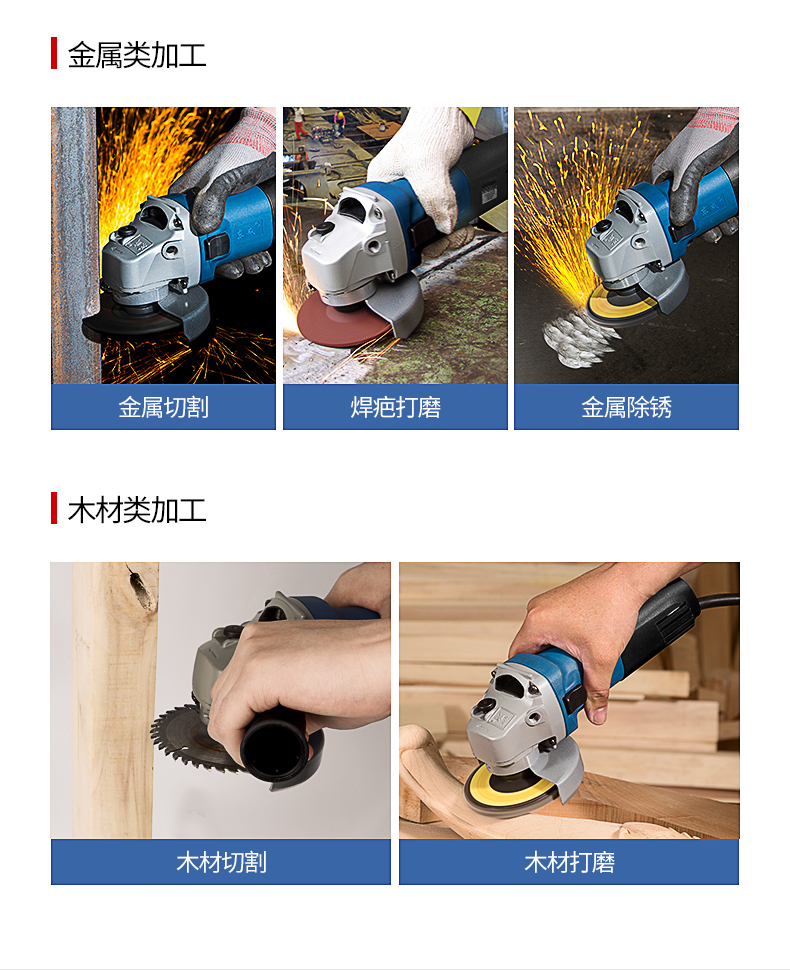 金属类加工

金属切割

焊疤打磨

金属除锈

木材类加工

木材切割

木材打磨