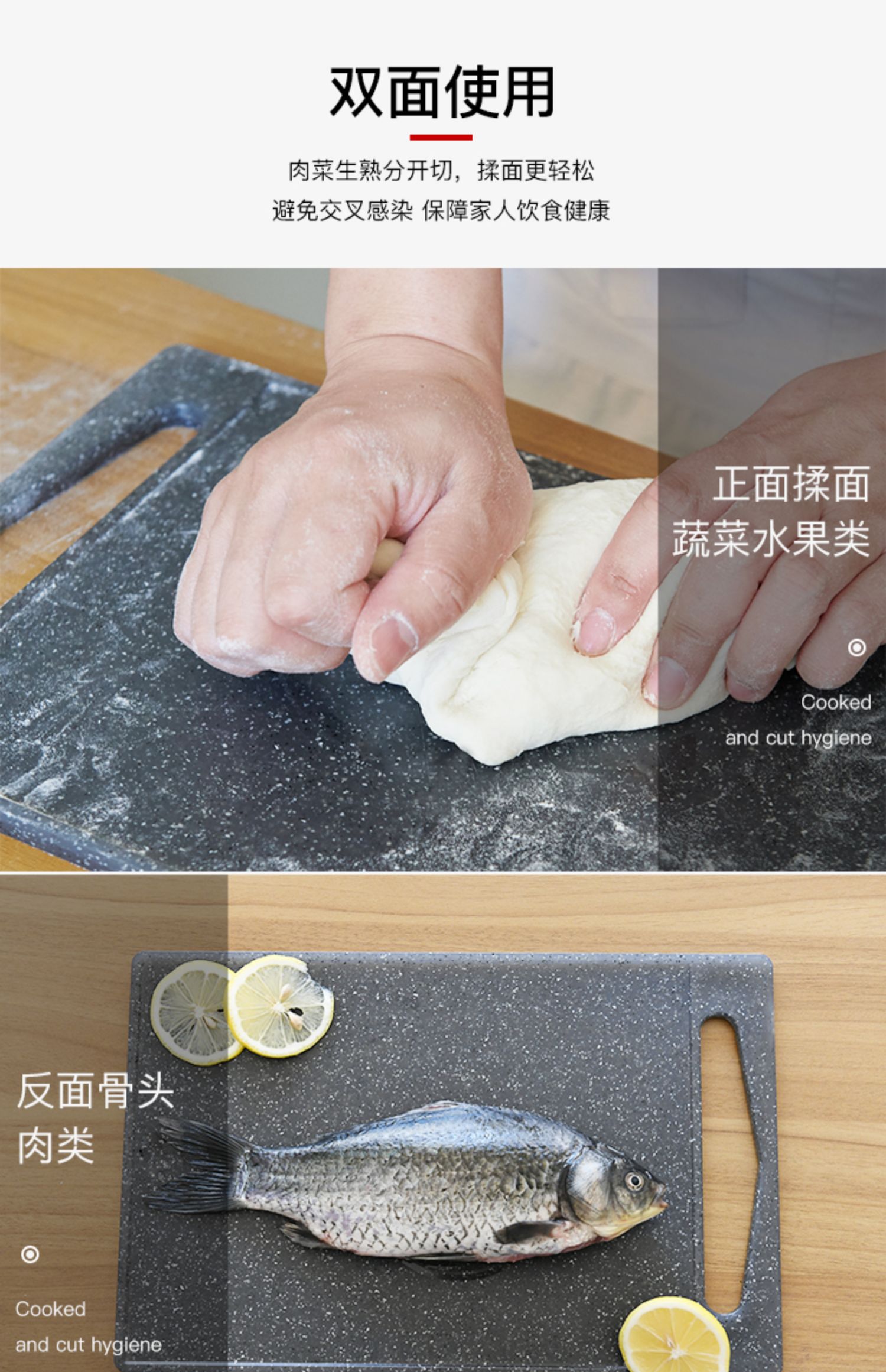 双面使用

肉菜生熟分开切，揉面更轻松
避免交叉感染 保障家人饮食健康

正面揉面
蔬菜水果类

Cooked
and cut hygiene

反面骨头
肉类

Cooked
and cut hygiene