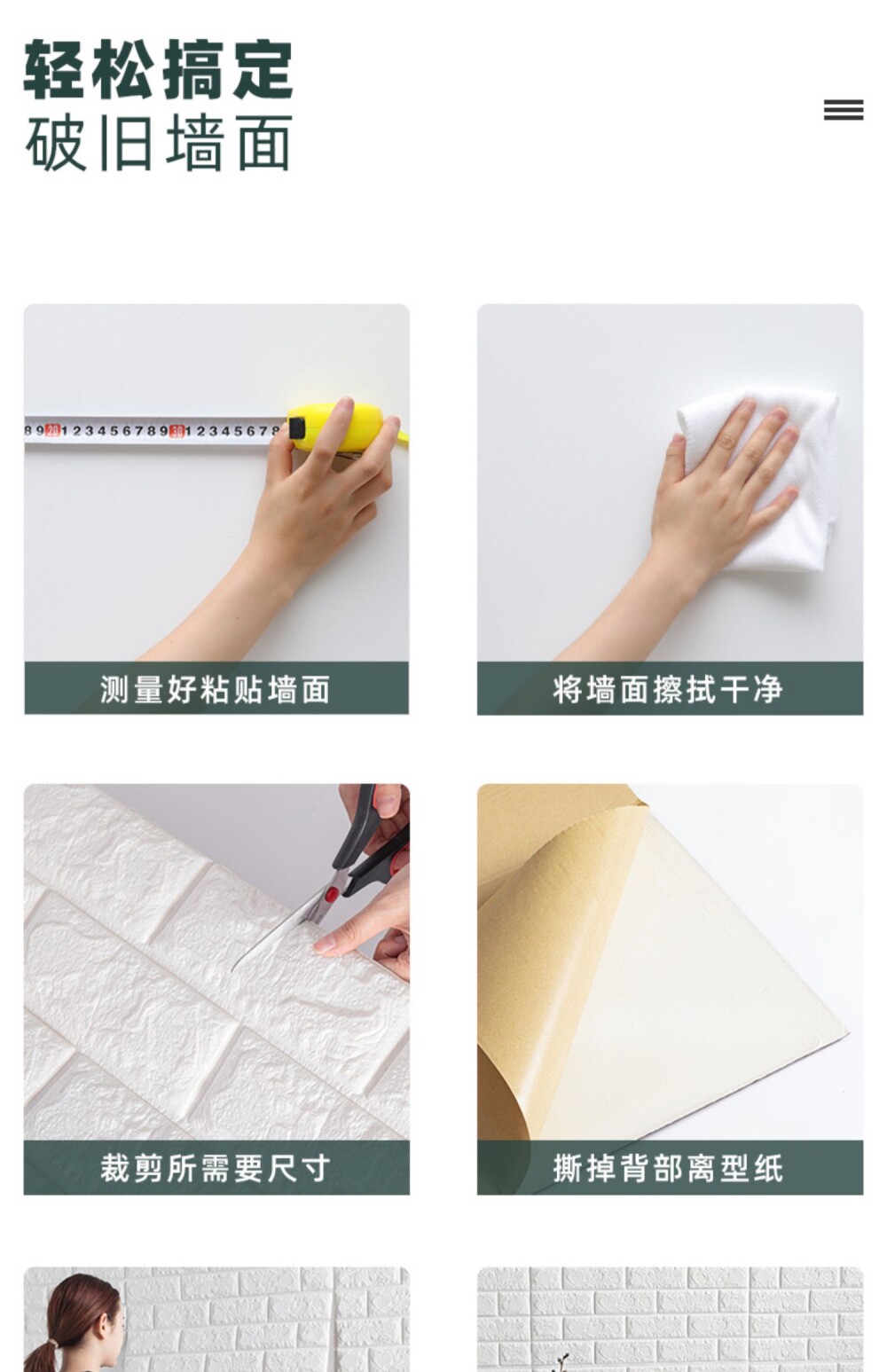 轻松搞定
破旧墙面

8 9 20 1 2 3 4 5 6 7 8 9 30 1 2 3 4 5 6 7 8

测量好粘贴墙面

将墙面擦拭干净

裁剪所需要尺寸

撕掉背部离型纸