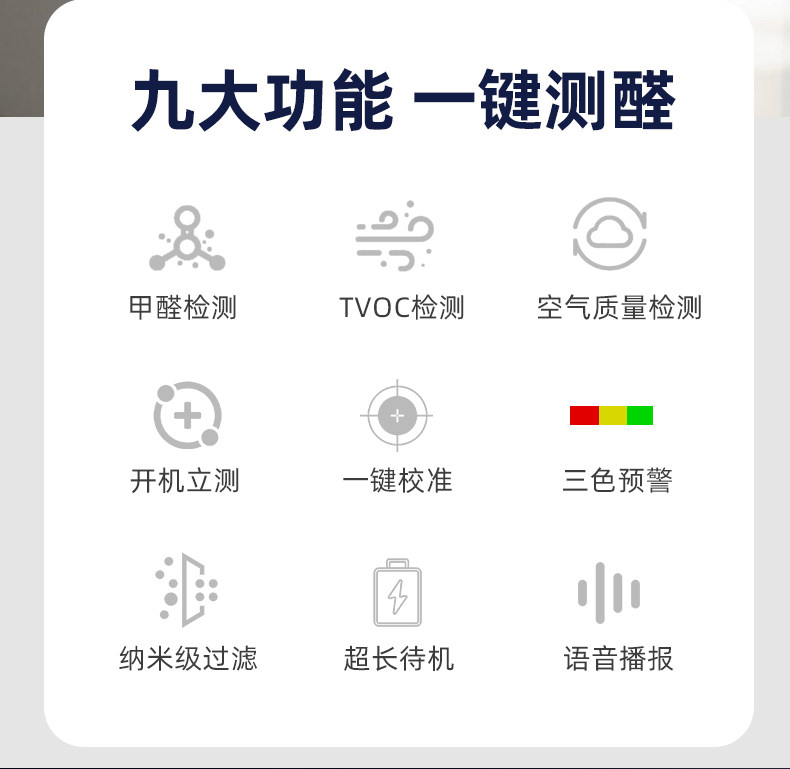 九大功能 一键测醛

甲醛检测 TVOC检测 空气质量检测

开机立测 一键校准 三色预警

纳米级过滤 超长待机 语音播报