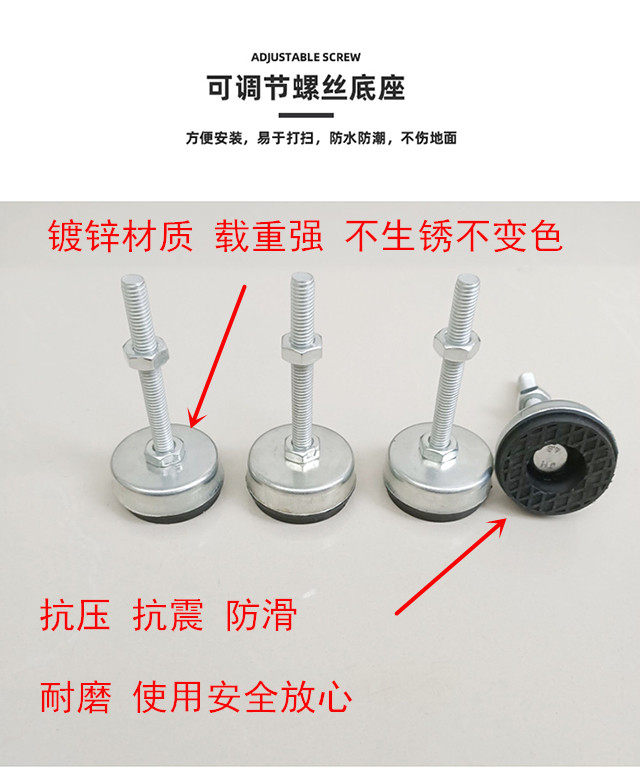 ADJUSTABLE SCREW

可调节螺丝底座

方便安装，易于打扫，防水防潮，不伤地面

镀锌材质 载重强 不生锈不变色

抗压 抗震 防滑

耐磨 使用安全放心