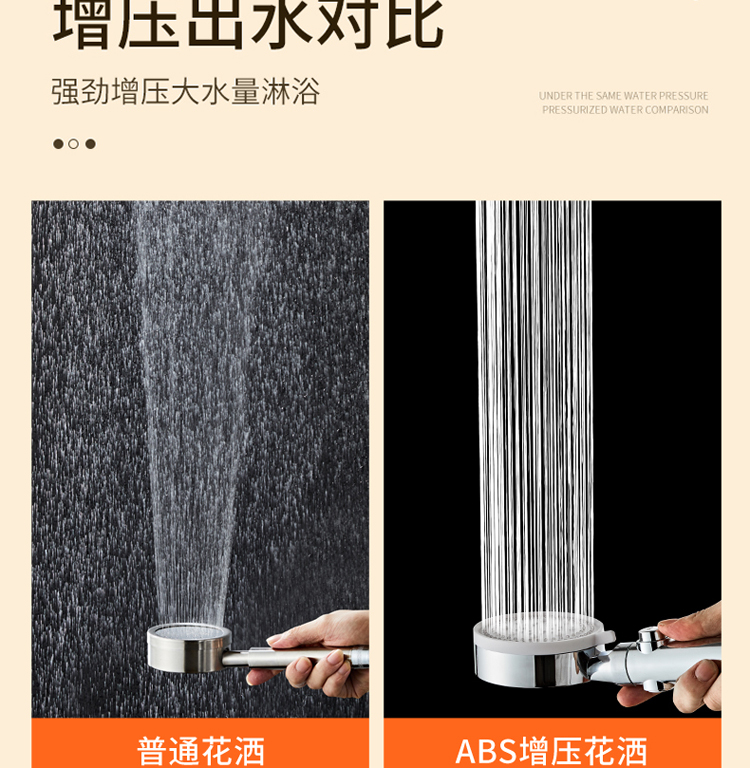 增压出水对比

强劲增压大水量淋浴

UNDER THE SAME WATER PRESSURE
PRESSURIZED WATER COMPARISON

普通花洒

ABS增压花洒