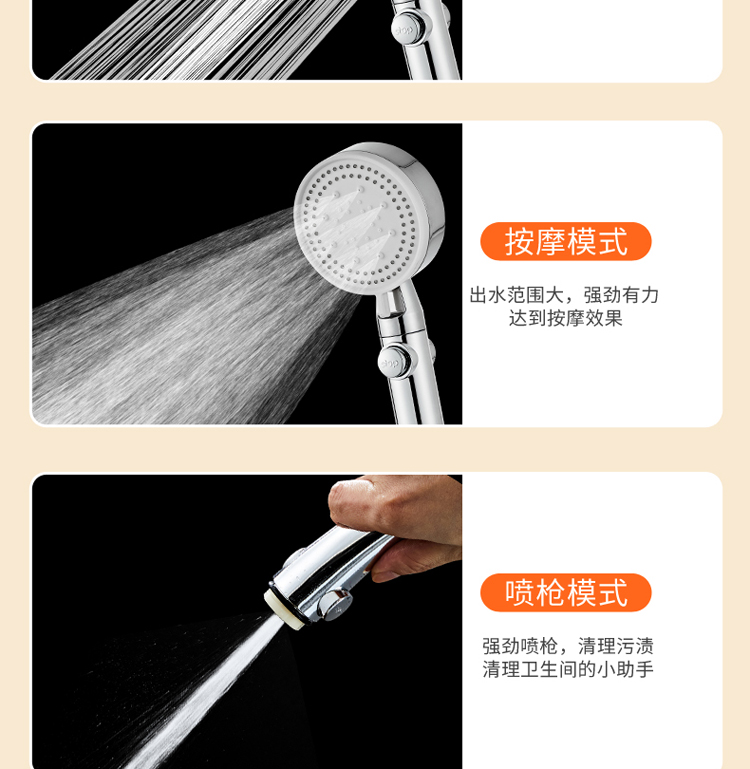 stop

按摩模式

出水范围大，强劲有力
达到按摩效果

stop

喷枪模式

强劲喷枪，清理污渍
清理卫生间的小助手