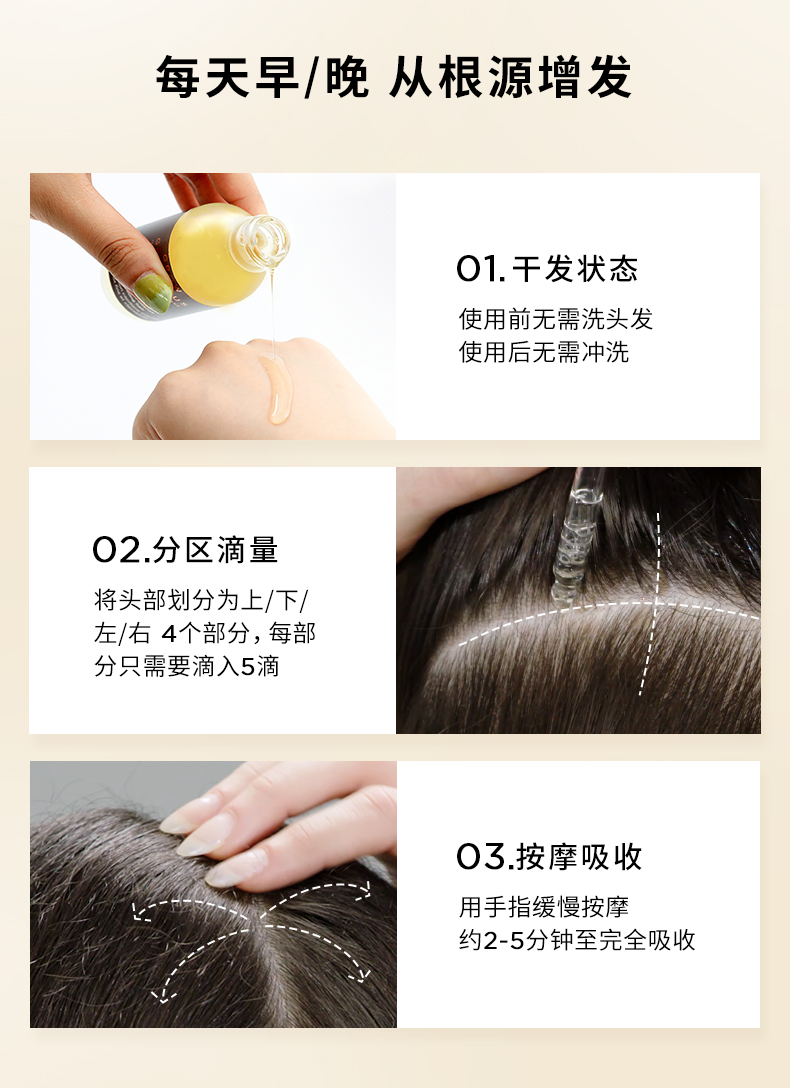 每天早/晚 从根源增发

01. 干发状态

使用前无需洗头发
使用后无需冲洗

02.分区滴量

将头部划分为上/下/左/右 4个部分，每部分只需要滴入5滴

03.按摩吸收

用手指缓慢按摩
约2-5分钟至完全吸收