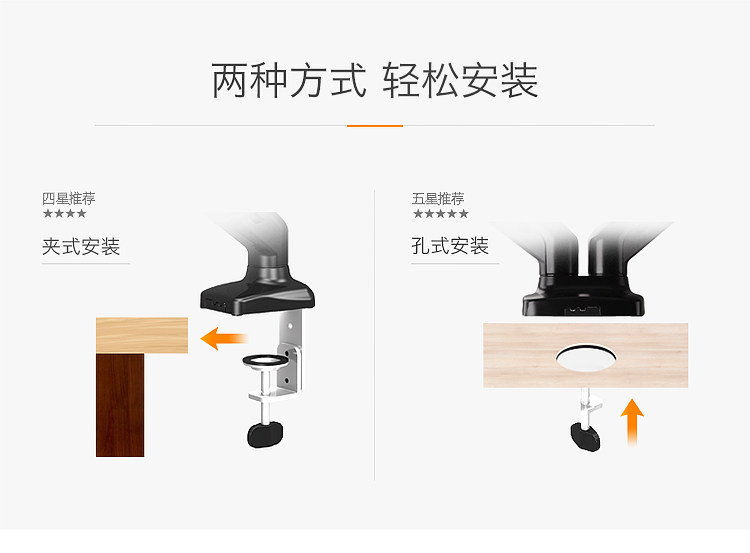 两种方式 轻松安装

四星推荐
★★★★
夹式安装

五星推荐
★★★★★
孔式安装