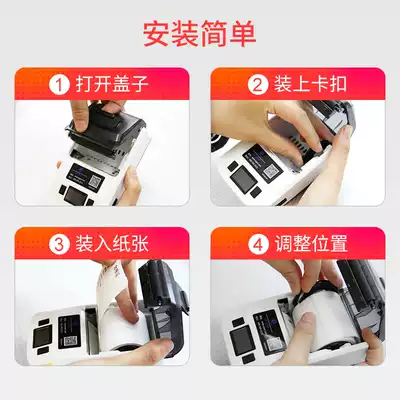 安装简单

1 打开盖子

2 装上卡扣

3 装入纸张

4 调整位置