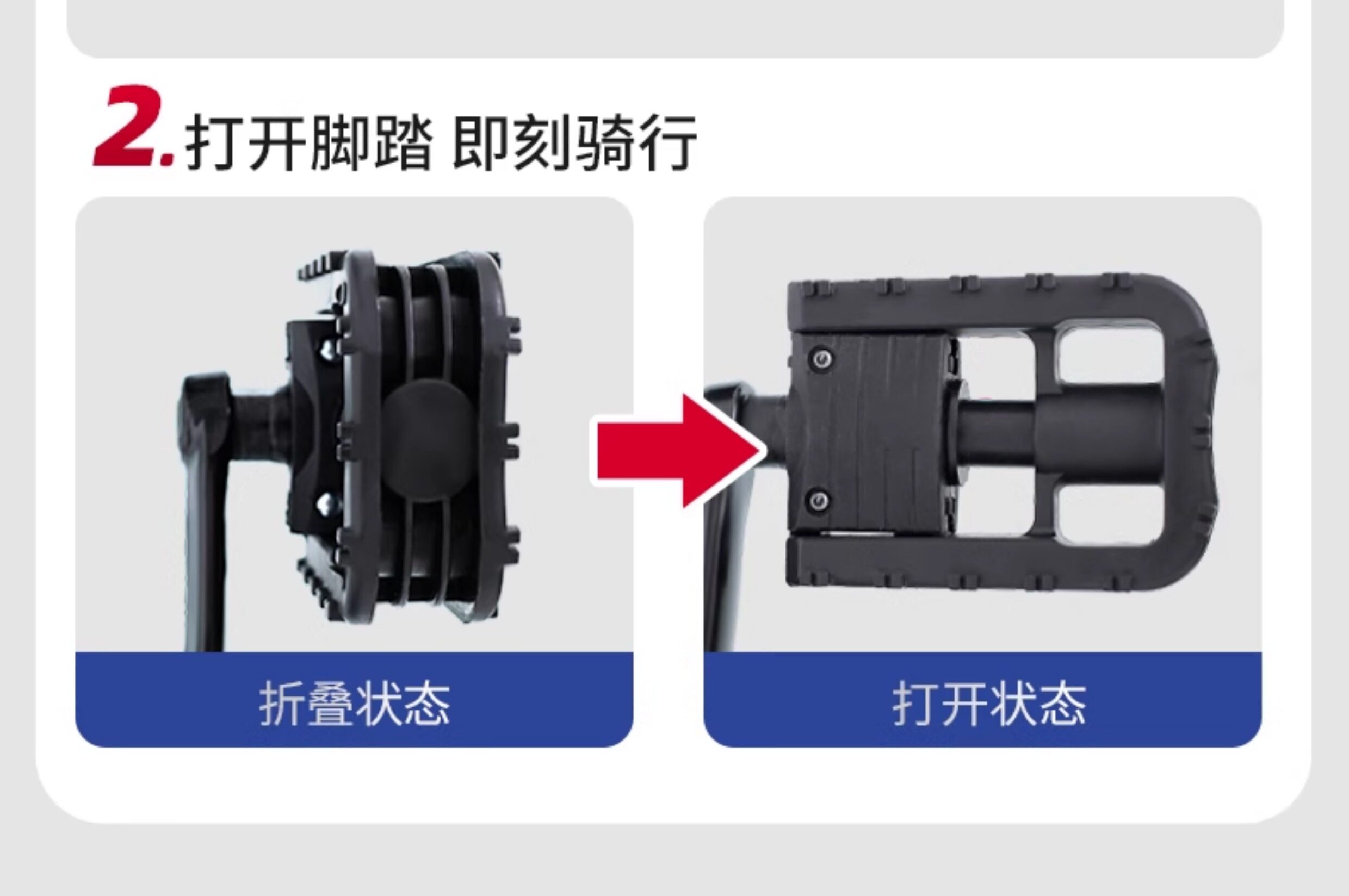 2. 打开脚踏 即刻骑行

折叠状态

打开状态