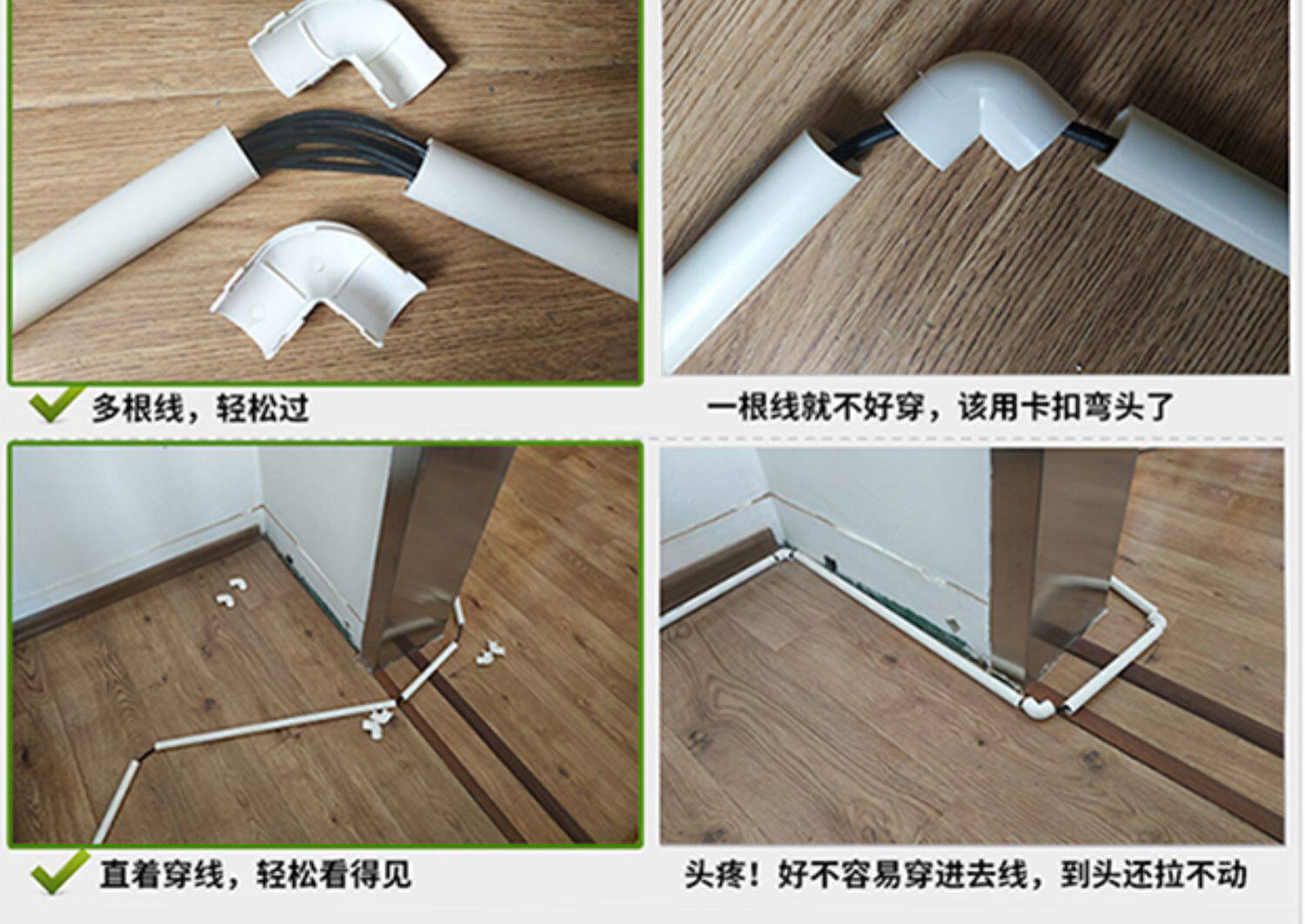 多根线，轻松过

一根线就不好穿，该用卡扣弯头了

直着穿线，轻松看得见

头疼！好不容易穿进去线，到头还拉不动