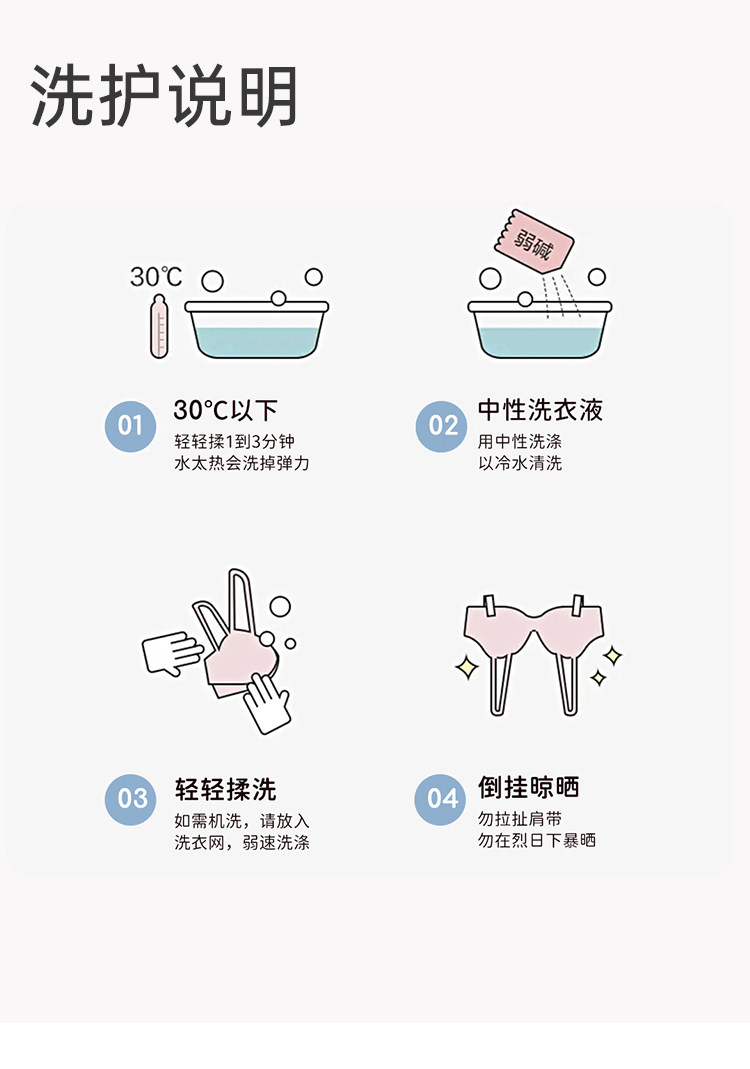 洗护说明

30℃

弱碱

01 30°C以下
轻轻揉1到3分钟
水太热会洗掉弹力

02 中性洗衣液
用中性洗涤
以冷水清洗

03 轻轻揉洗
如需机洗，请放入
洗衣网，弱速洗涤

04 倒挂晾晒
勿拉扯肩带
勿在烈日下暴晒