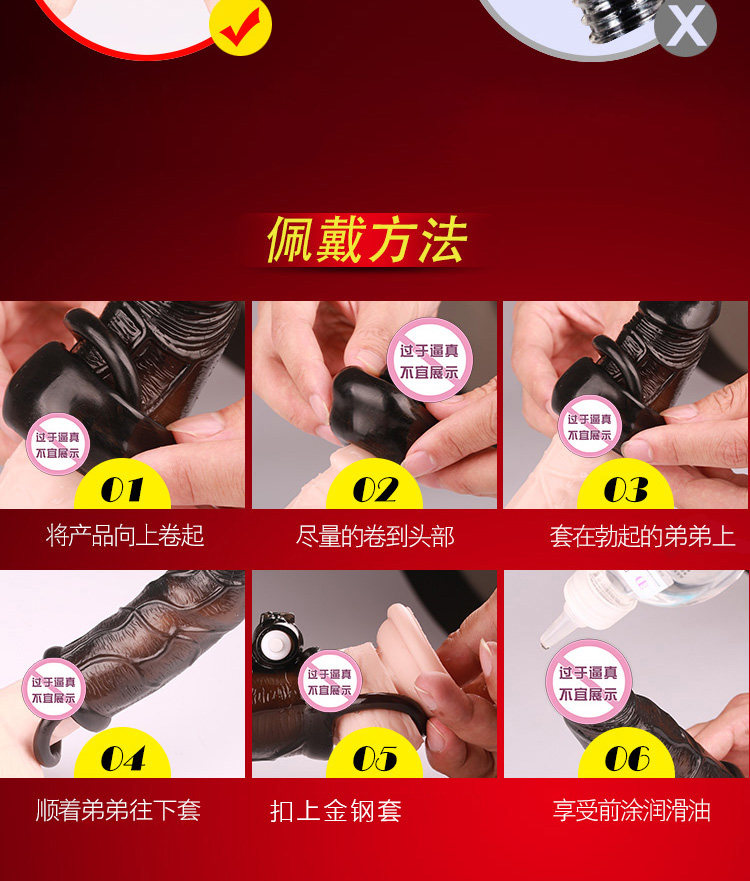 X

佩戴方法

过于逼真
不宜展示

01

将产品向上卷起

过于逼真
不宜展示

02

尽量的卷到头部

过于逼真
不宜展示

03

套在勃起的弟弟上

过于逼真
不宜展示

04

顺着弟弟往下套

过于逼真
不宜展示

05

扣上金钢套

过于逼真
不宜展示

06

享受前涂润滑油