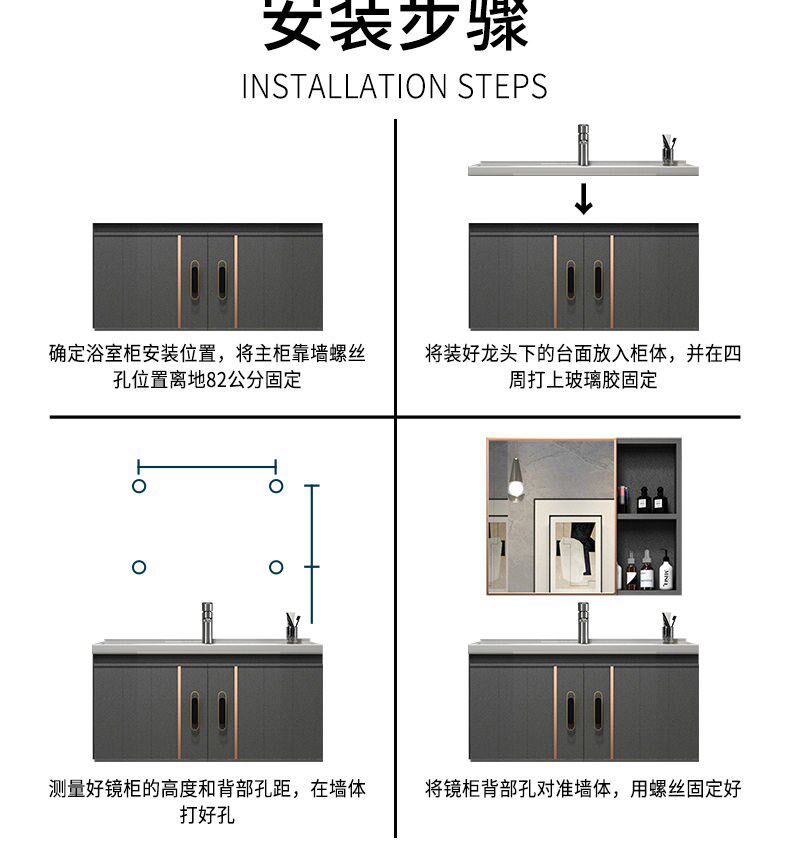 安装步骤

INSTALLATION STEPS

确定浴室柜安装位置，将主柜靠墙螺丝孔位置离地82公分固定

将装好龙头下的台面放入柜体，并在四周打上玻璃胶固定

测量好镜柜的高度和背部孔距，在墙体打好孔

将镜柜背部孔对准墙体，用螺丝固定好