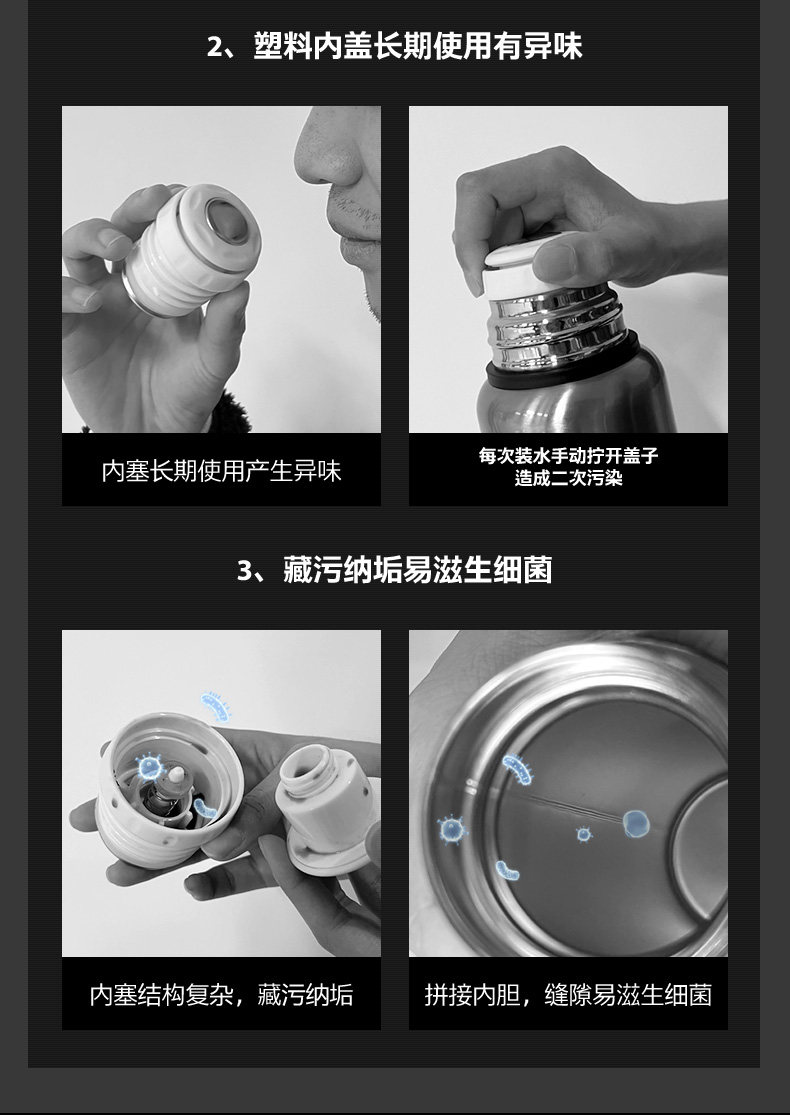 2、塑料内盖长期使用有异味

内塞长期使用产生异味

每次装水手动拧开盖子
造成二次污染

3、藏污纳垢易滋生细菌

内塞结构复杂，藏污纳垢

拼接内胆，缝隙易滋生细菌