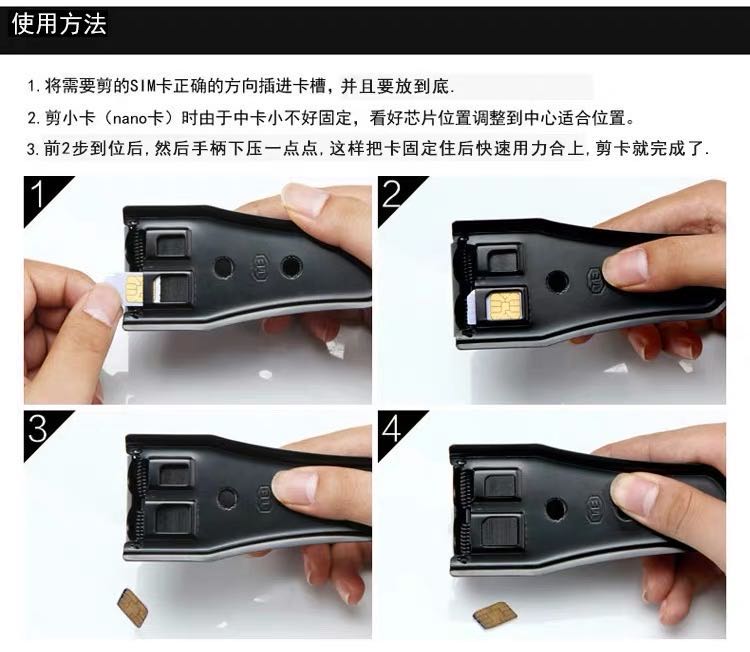 使用方法

1.将需要剪的SIM卡正确的方向插进卡槽，并且要放到底.

2.剪小卡（nano卡）时由于中卡小不好固定，看好芯片位置调整到中心适合位置。

3.前2步到位后,然后手柄下压一点点,这样把卡固定住后快速用力合上,剪卡就完成了.

1

2

3

4